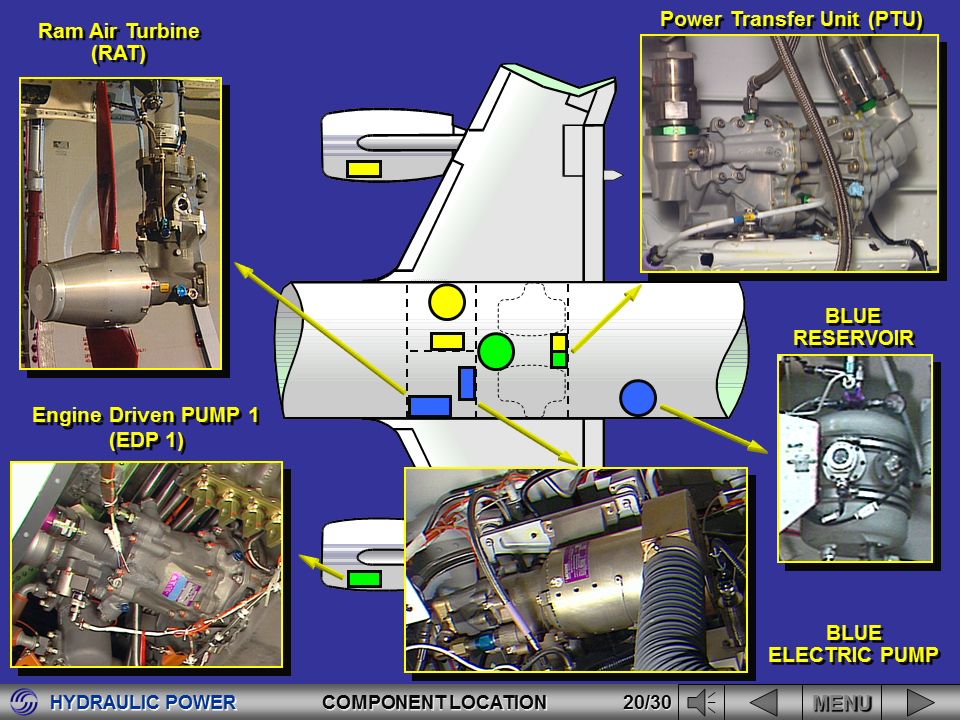 Ram Air Turbine (RAT)

Power Transfer Unit (PTU)

BLUE RESERVOIR

Engine Driven PUMP 1 (EDP 1)

BLUE ELECTRIC PUMP

HYDRAULIC POWER

COMPONENT LOCATION

20/30

MENU