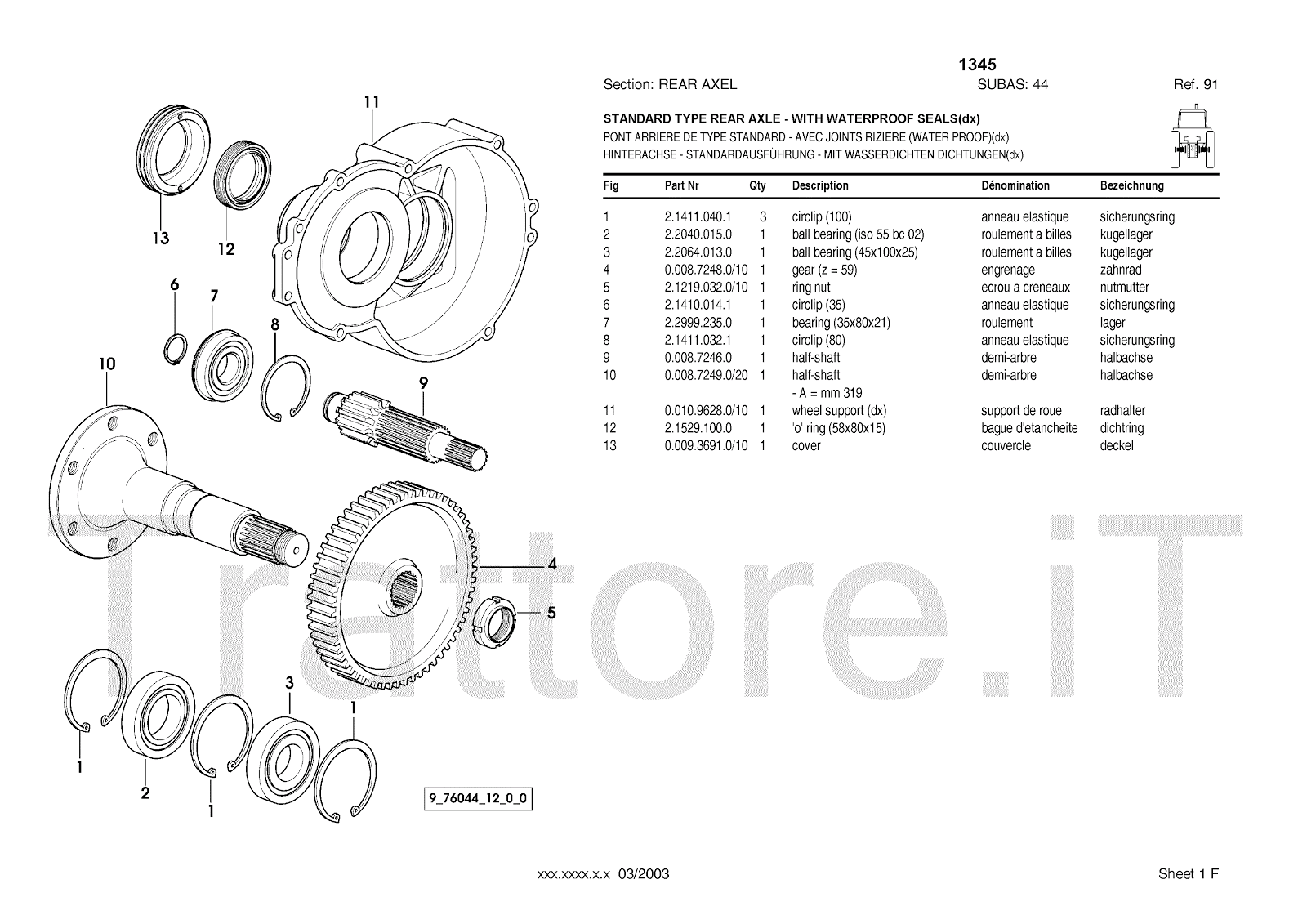 1345

Section: REAR AXEL SUBAS: 44 Ref. 91

STANDARD TYPE REAR AXLE - WITH WATERPROOF SEALS(dx)
PONT ARRIERE DE TYPE STANDARD - AVEC JOINTS RIZIERE (WATER PROOF)(dx)
HINTERACHSE - STANDARDAUSFÜHRUNG - MIT WASSERDICHTEN DICHTUNGEN(dx)

| Fig | Part Nr | Qty | Description | Dénomination | Bezeichnung |
|---|---|---|---|---|---|
| 1 | 2.1411.040.1 | 3 | circlip (100) | anneau elastique | sicherungsring |
| 2 | 2.2040.015.0 | 1 | ball bearing (iso 55 bc 02) | roulement a billes | kugellager |
| 3 | 2.2064.013.0 | 1 | ball bearing (45x100x25) | roulement a billes | kugellager |
| 4 | 0.008.7248.0/10 | 1 | gear (z = 59) | engrenage | zahnrad |
| 5 | 2.1219.032.0/10 | 1 | ring nut | ecrou a creneaux | nutmutter |
| 6 | 2.1410.014.1 | 1 | circlip (35) | anneau elastique | sicherungsring |
| 7 | 2.2999.235.0 | 1 | bearing (35x80x21) | roulement | lager |
| 8 | 2.1411.032.1 | 1 | circlip (80) | anneau elastique | sicherungsring |
| 9 | 0.008.7246.0 | 1 | half-shaft | demi-arbre | halbachse |
| 10 | 0.008.7249.0/20 | 1 | half-shaft - A = mm 319 | demi-arbre | halbachse |
| 11 | 0.010.9628.0/10 | 1 | wheel support (dx) | support de roue | radhalter |
| 12 | 2.1529.100.0 | 1 | 'o' ring (58x80x15) | bague d'etancheite | dichtring |
| 13 | 0.009.3691.0/10 | 1 | cover | couvercle | deckel |

11
13
12
6
7
8
10
9
4
5
3
1
1
2
1

9_76044_12_0_0

Trattore.iT

xxx.xxxx.x.x 03/2003

Sheet 1 F