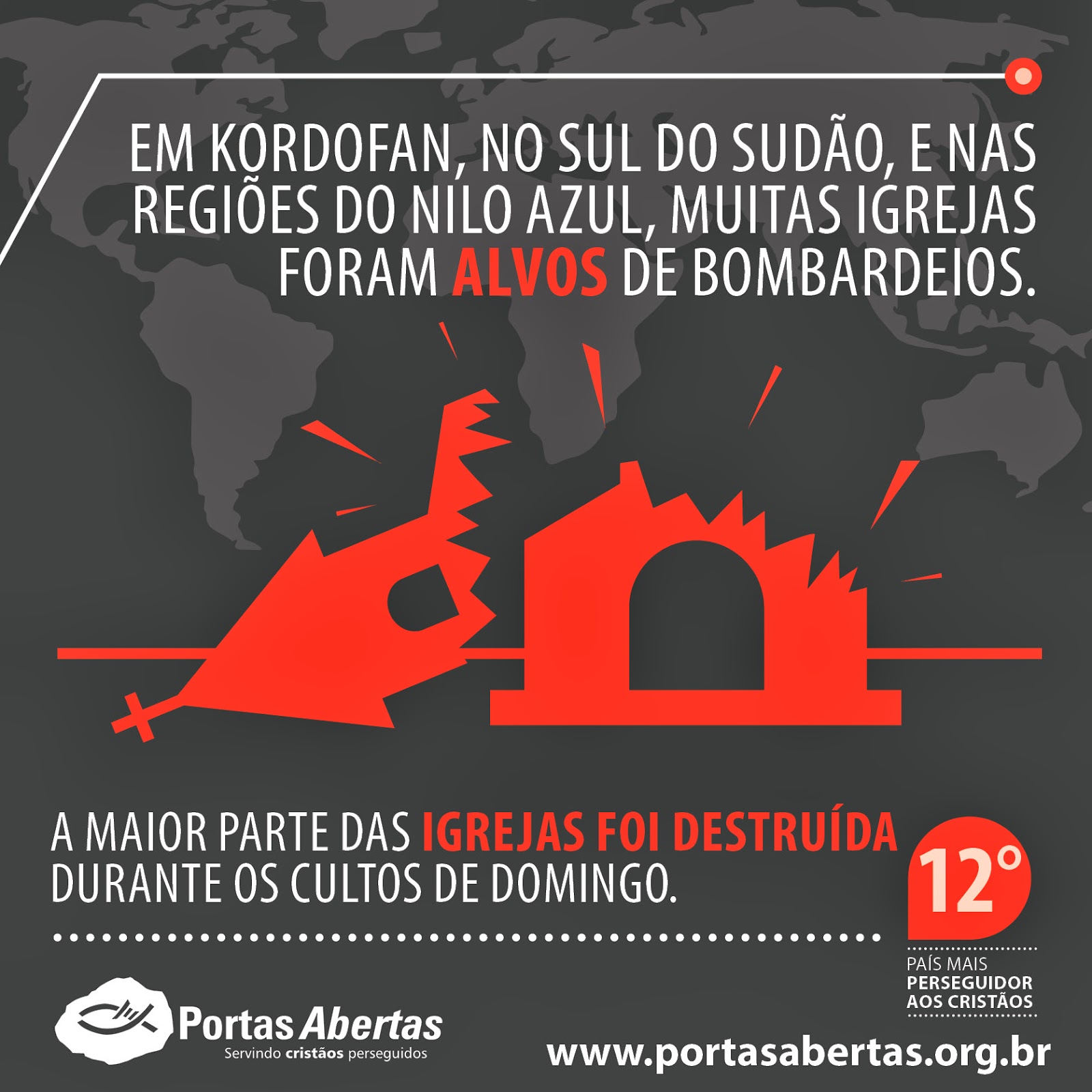 EM KORDOFAN, NO SUL DO SUDÃO, E NAS REGIÕES DO NILO AZUL, MUITAS IGREJAS FORAM ALVOS DE BOMBARDEIOS.

A MAIOR PARTE DAS IGREJAS FOI DESTRUÍDA DURANTE OS CULTOS DE DOMINGO.

12°

PAÍS MAIS PERSEGUIDOR AOS CRISTÃOS

Portas Abertas
Servindo cristãos perseguidos

www.portasabertas.org.br