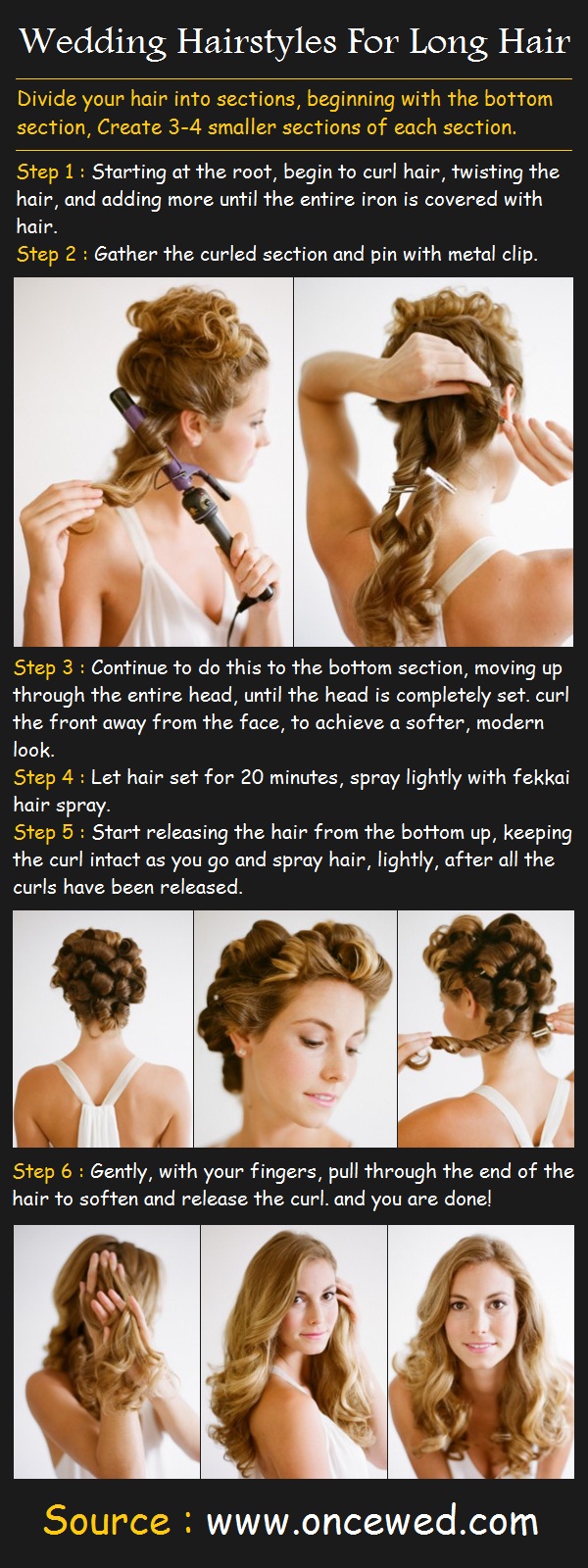 Wedding Hairstyles For Long Hair

Divide your hair into sections, beginning with the bottom section, Create 3-4 smaller sections of each section.

Step 1 : Starting at the root, begin to curl hair, twisting the hair, and adding more until the entire iron is covered with hair.
Step 2 : Gather the curled section and pin with metal clip.

Step 3 : Continue to do this to the bottom section, moving up through the entire head, until the head is completely set. curl the front away from the face, to achieve a softer, modern look.
Step 4 : Let hair set for 20 minutes, spray lightly with fekkai hair spray.
Step 5 : Start releasing the hair from the bottom up, keeping the curl intact as you go and spray hair, lightly, after all the curls have been released.

Step 6 : Gently, with your fingers, pull through the end of the hair to soften and release the curl. and you are done!

Source : www.oncewed.com