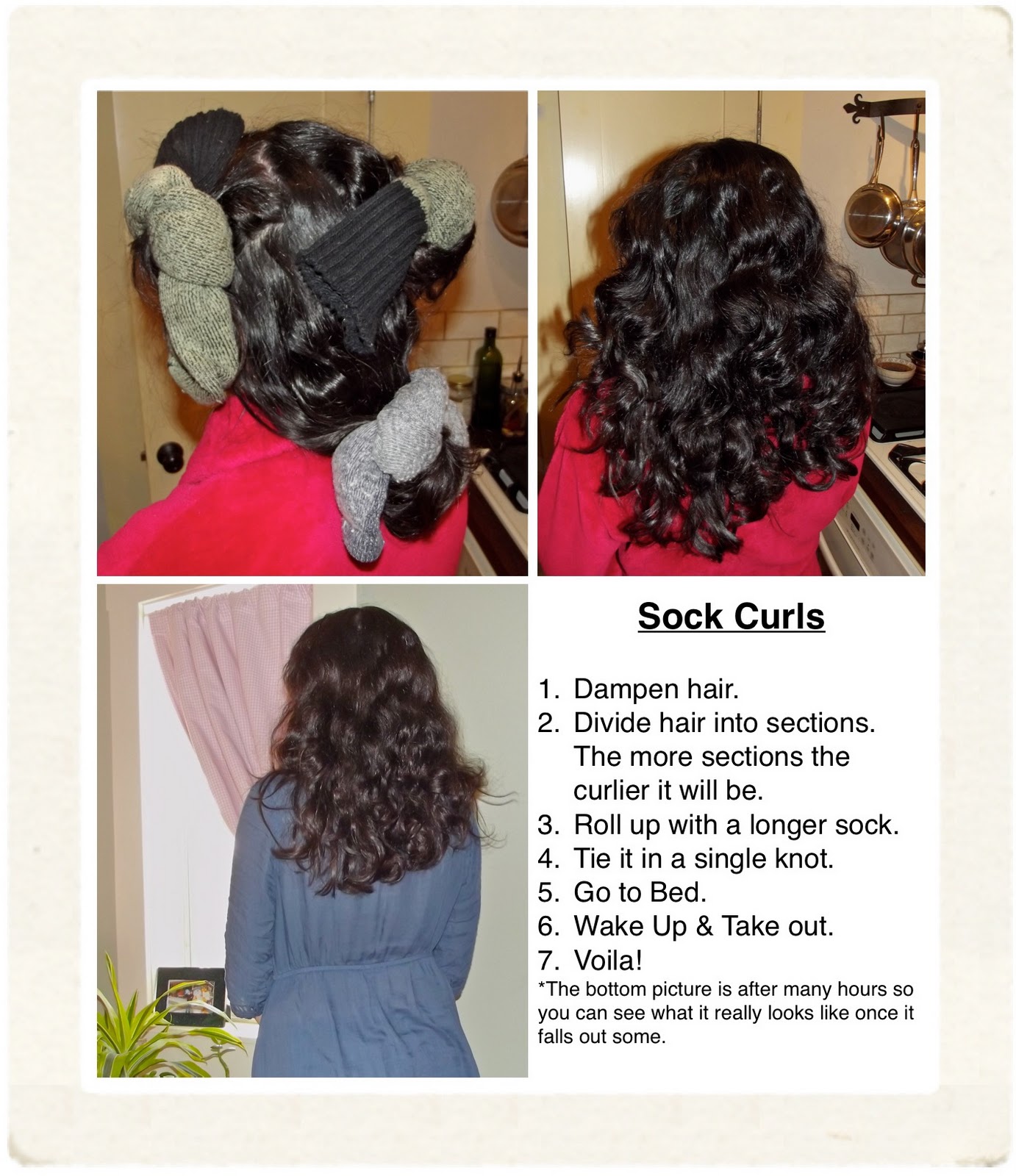 Sock Curls

1. Dampen hair.
2. Divide hair into sections. The more sections the curlier it will be.
3. Roll up with a longer sock.
4. Tie it in a single knot.
5. Go to Bed.
6. Wake Up & Take out.
7. Voila!

*The bottom picture is after many hours so you can see what it really looks like once it falls out some.