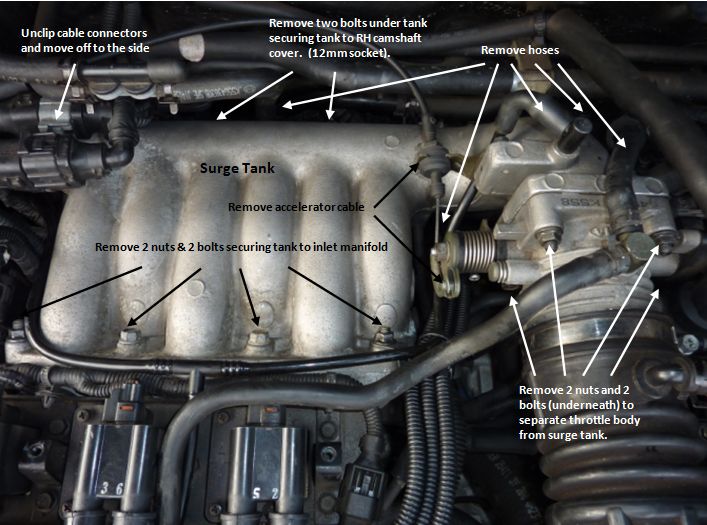 Unclip cable connectors and move off to the side

Remove two bolts under tank securing tank to RH camshaft cover. (12mm socket).

Remove hoses

Surge Tank

Remove accelerator cable

Remove 2 nuts & 2 bolts securing tank to inlet manifold

Remove 2 nuts and 2 bolts (underneath) to separate throttle body from surge tank.

3 6

5 2