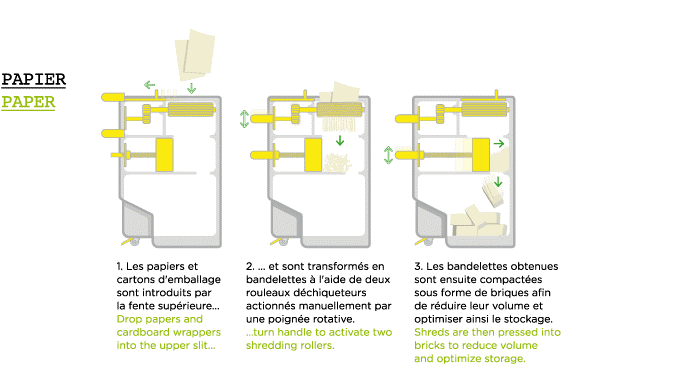 PAPIER
PAPER

1. Les papiers et cartons d'emballage sont introduits par la fente supérieure...
Drop papers and cardboard wrappers into the upper slit...

2. ... et sont transformés en bandelettes à l'aide de deux rouleaux déchiqueteurs actionnés manuellement par une poignée rotative.
...turn handle to activate two shredding rollers.

3. Les bandelettes obtenues sont ensuite compactées sous forme de briques afin de réduire leur volume et optimiser ainsi le stockage.
Shreds are then pressed into bricks to reduce volume and optimize storage.