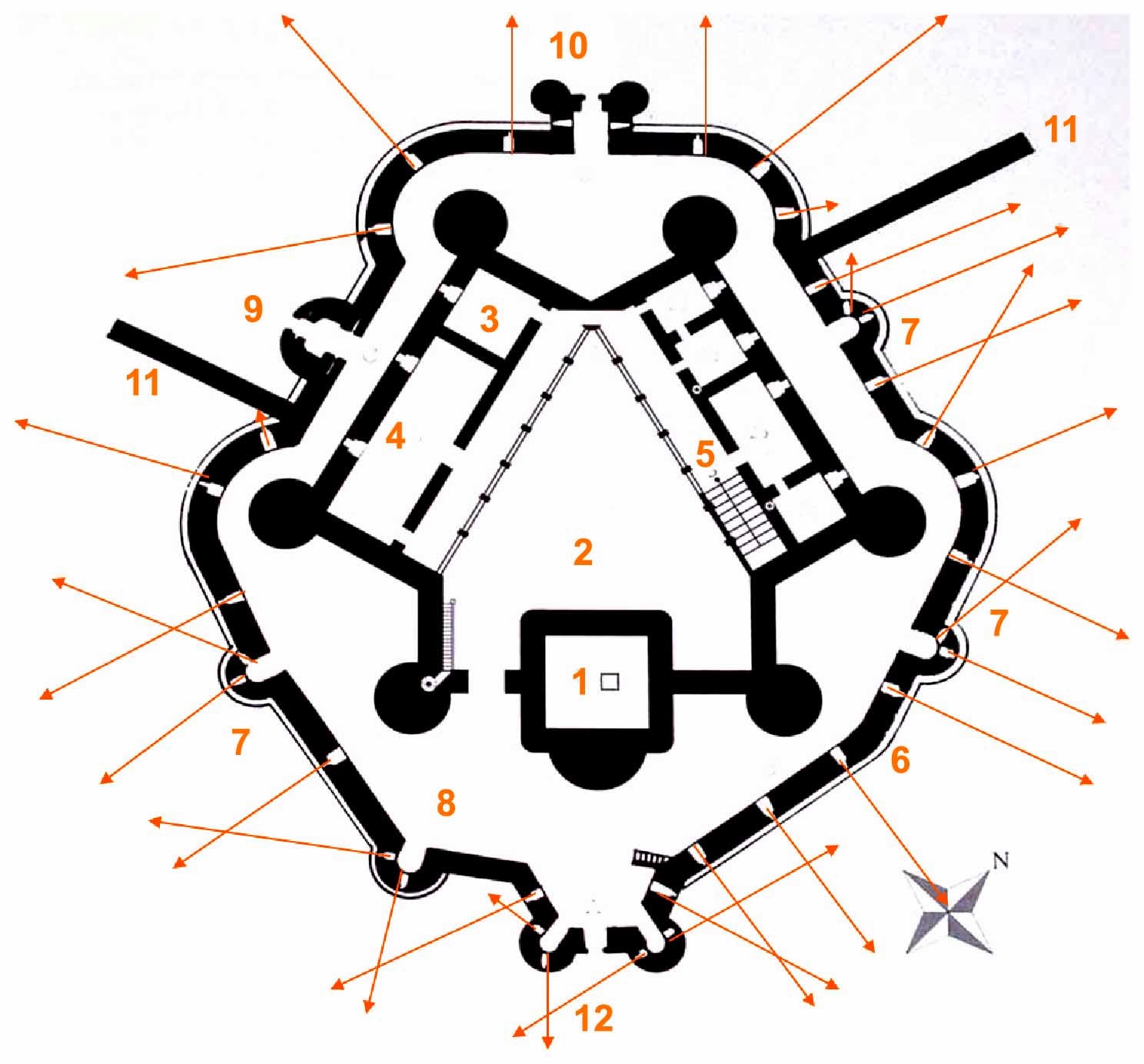 10

11

9

3

7

11

4

5

2

7

1

7

6

8

N

12