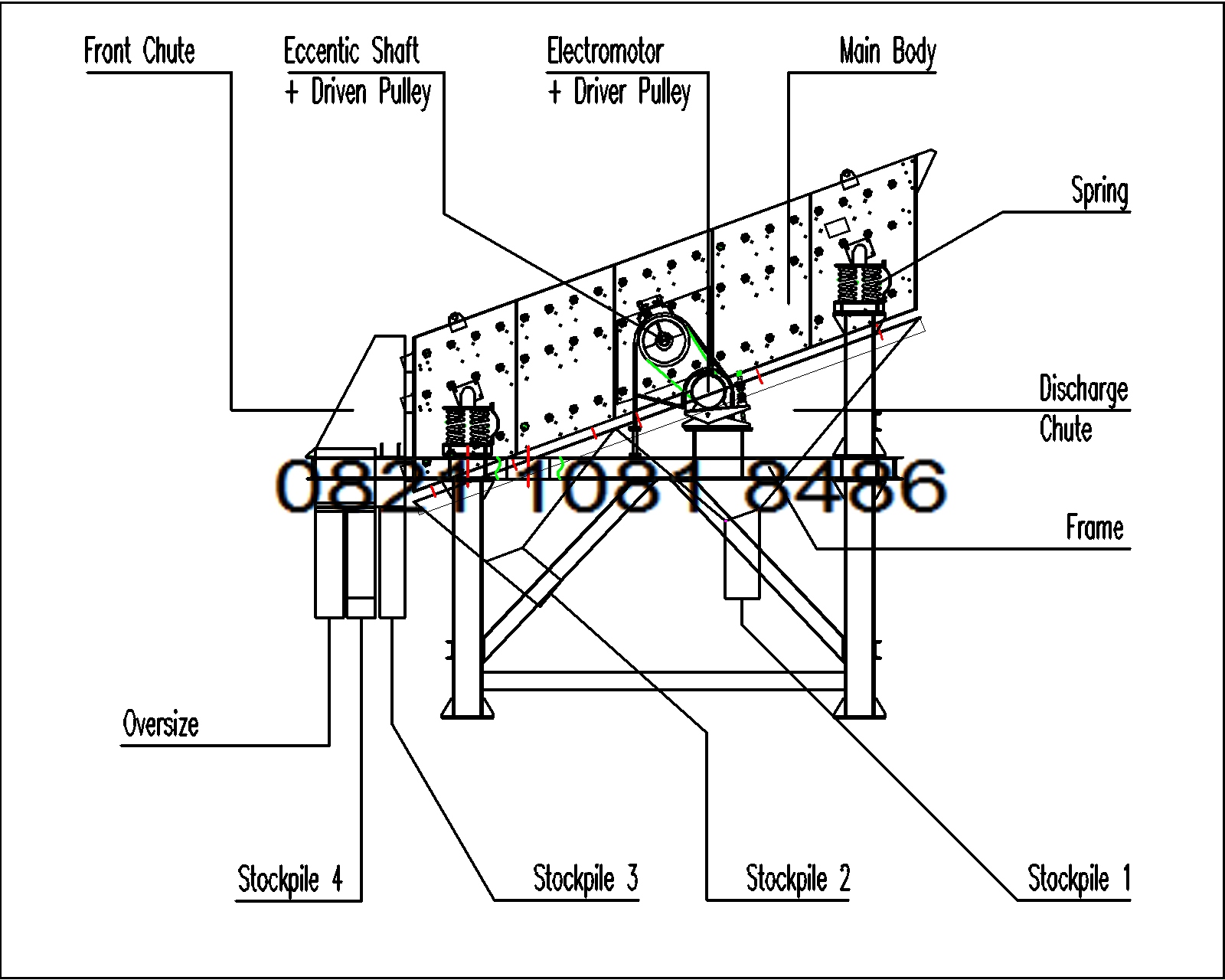 Front Chute

Eccentic Shaft
+ Driven Pulley

Electromotor
+ Driver Pulley

Main Body

Spring

Discharge
Chute

0821 1081 8486

Frame

Oversize

Stockpile 4

Stockpile 3

Stockpile 2

Stockpile 1