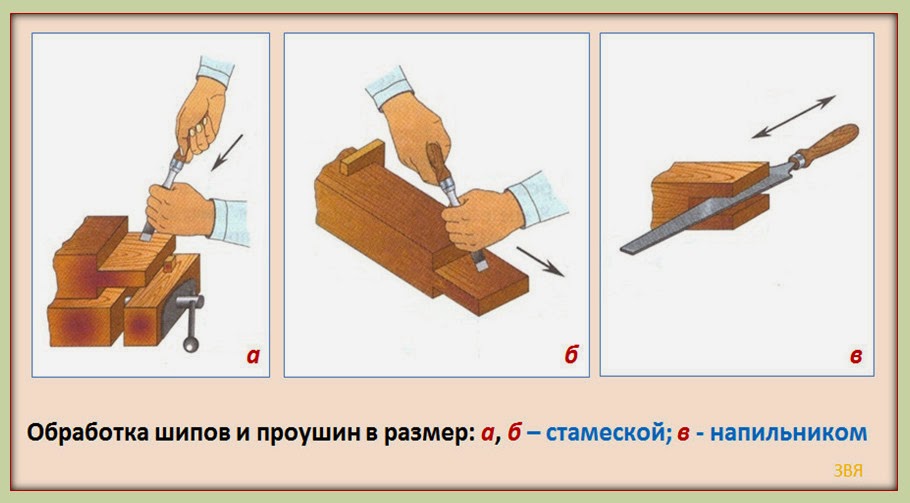 а

б

в

Обработка шипов и проушин в размер: а, б – стамеской; в - напильником

ЗВЯ