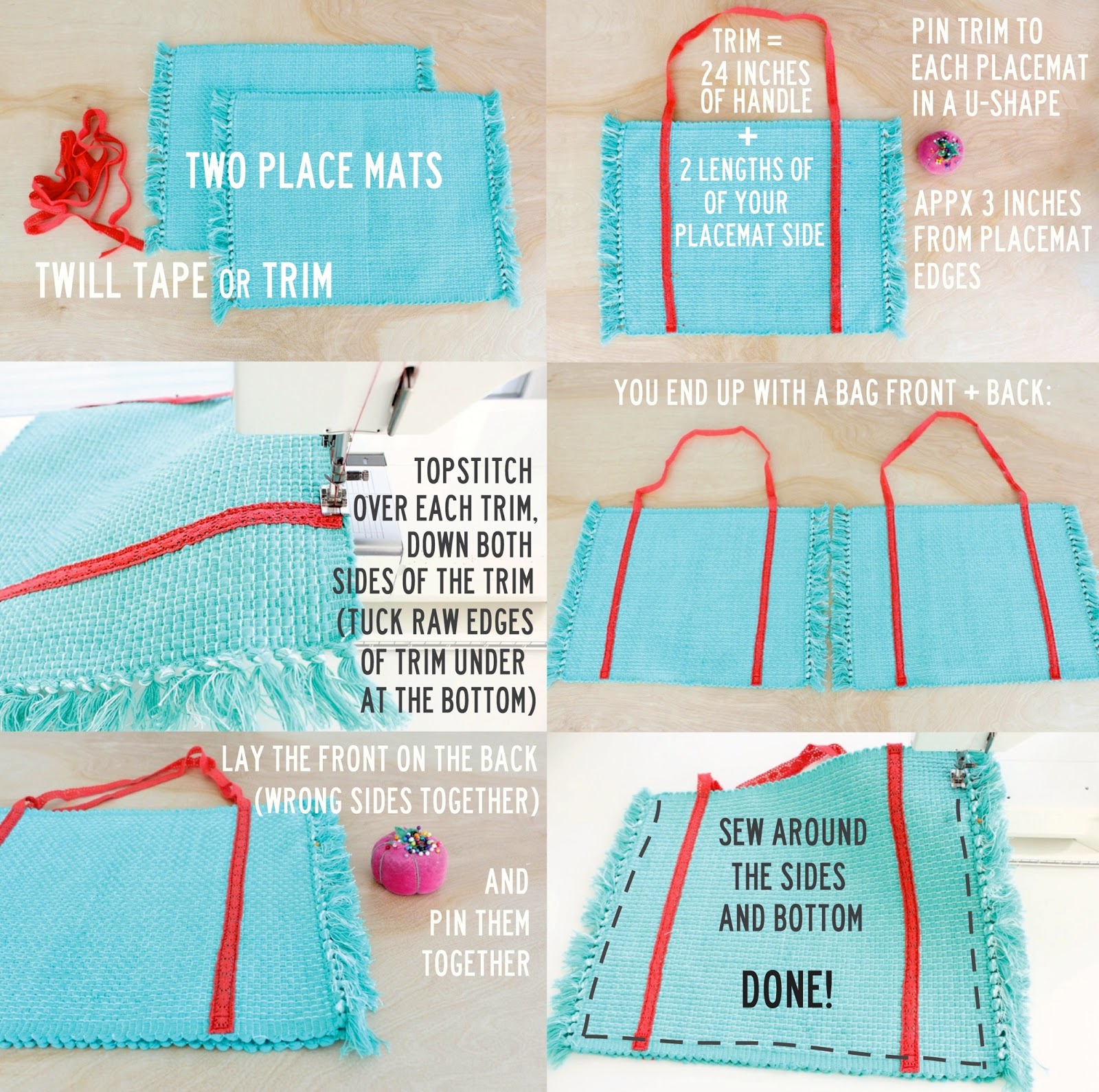 TWO PLACE MATS

TWILL TAPE OR TRIM

TRIM = 24 INCHES OF HANDLE + 2 LENGTHS OF OF YOUR PLACEMAT SIDE

PIN TRIM TO EACH PLACEMAT IN A U-SHAPE

APPX 3 INCHES FROM PLACEMAT EDGES

TOPSTITCH OVER EACH TRIM, DOWN BOTH SIDES OF THE TRIM (TUCK RAW EDGES OF TRIM UNDER AT THE BOTTOM)

YOU END UP WITH A BAG FRONT + BACK:

LAY THE FRONT ON THE BACK (WRONG SIDES TOGETHER)

AND PIN THEM TOGETHER

SEW AROUND THE SIDES AND BOTTOM

DONE!