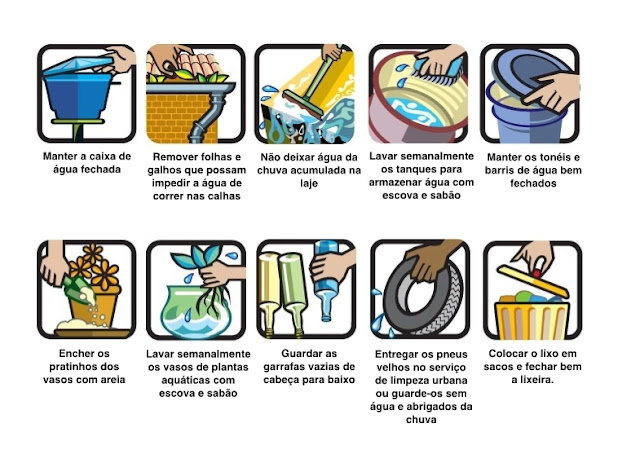 Manter a caixa de água fechada

Remover folhas e galhos que possam impedir a água de correr nas calhas

Não deixar água da chuva acumulada na laje

Lavar semanalmente os tanques para armazenar água com escova e sabão

Manter os tonéis e barris de água bem fechados

Encher os pratinhos dos vasos com areia

Lavar semanalmente os vasos de plantas aquáticas com escova e sabão

Guardar as garrafas vazias de cabeça para baixo

Entregar os pneus velhos no serviço de limpeza urbana ou guarde-os sem água e abrigados da chuva

Colocar o lixo em sacos e fechar bem a lixeira.