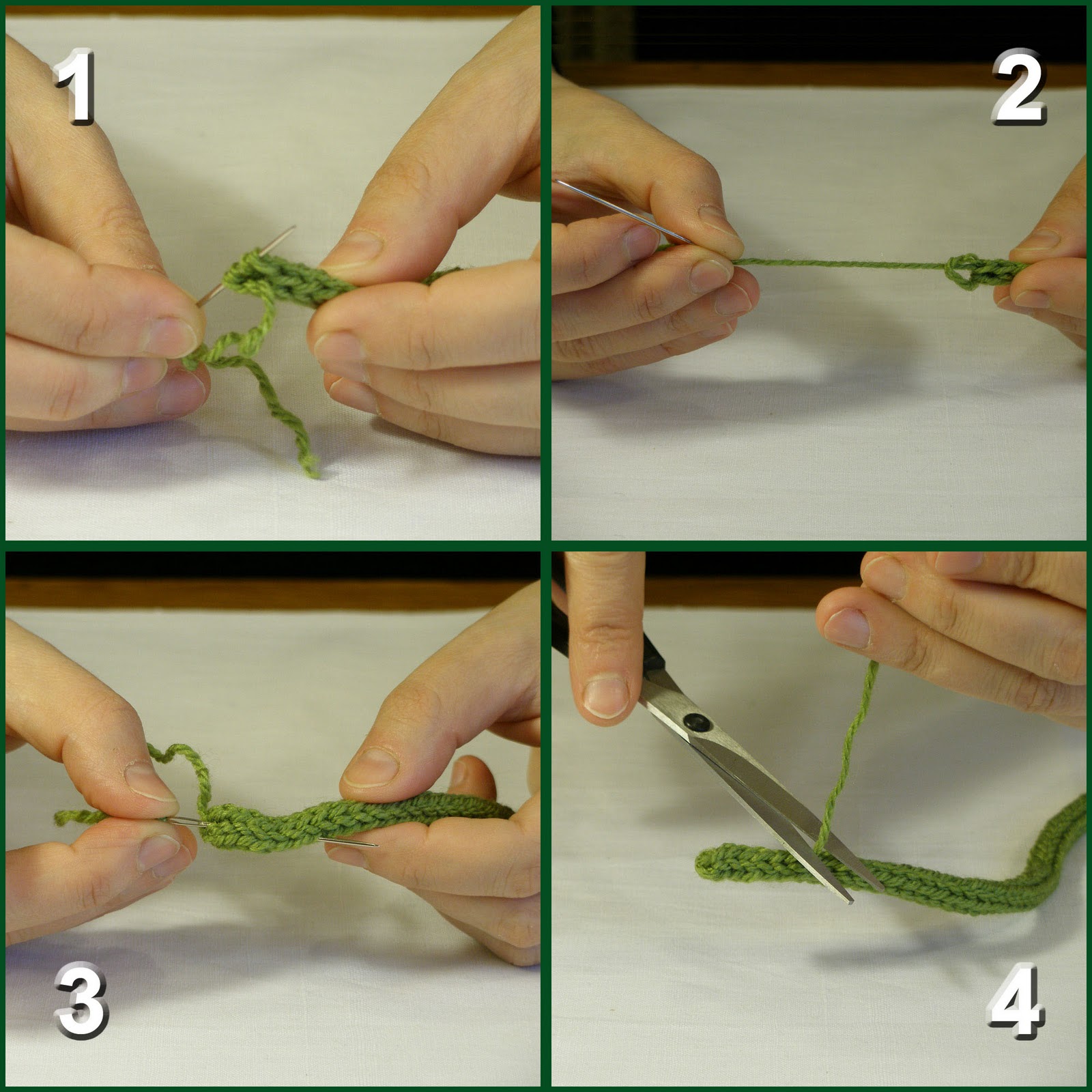 1

2

3

4