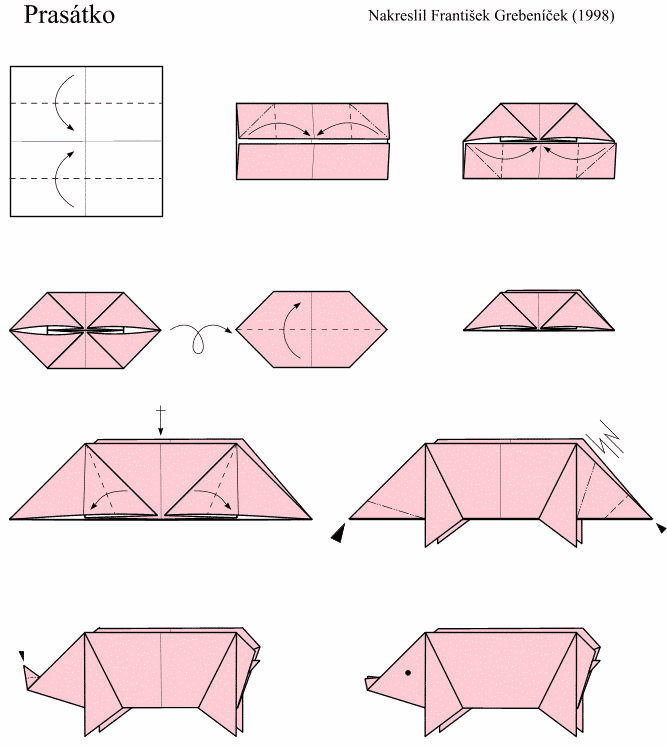 Prasátko

Nakreslil František Grebeníček (1998)