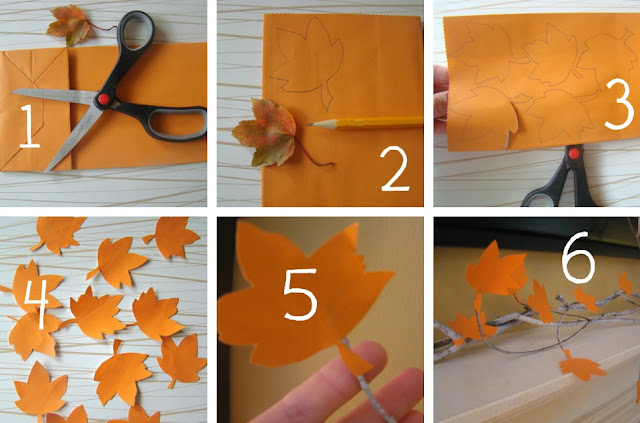 1

2

3

4

5

6