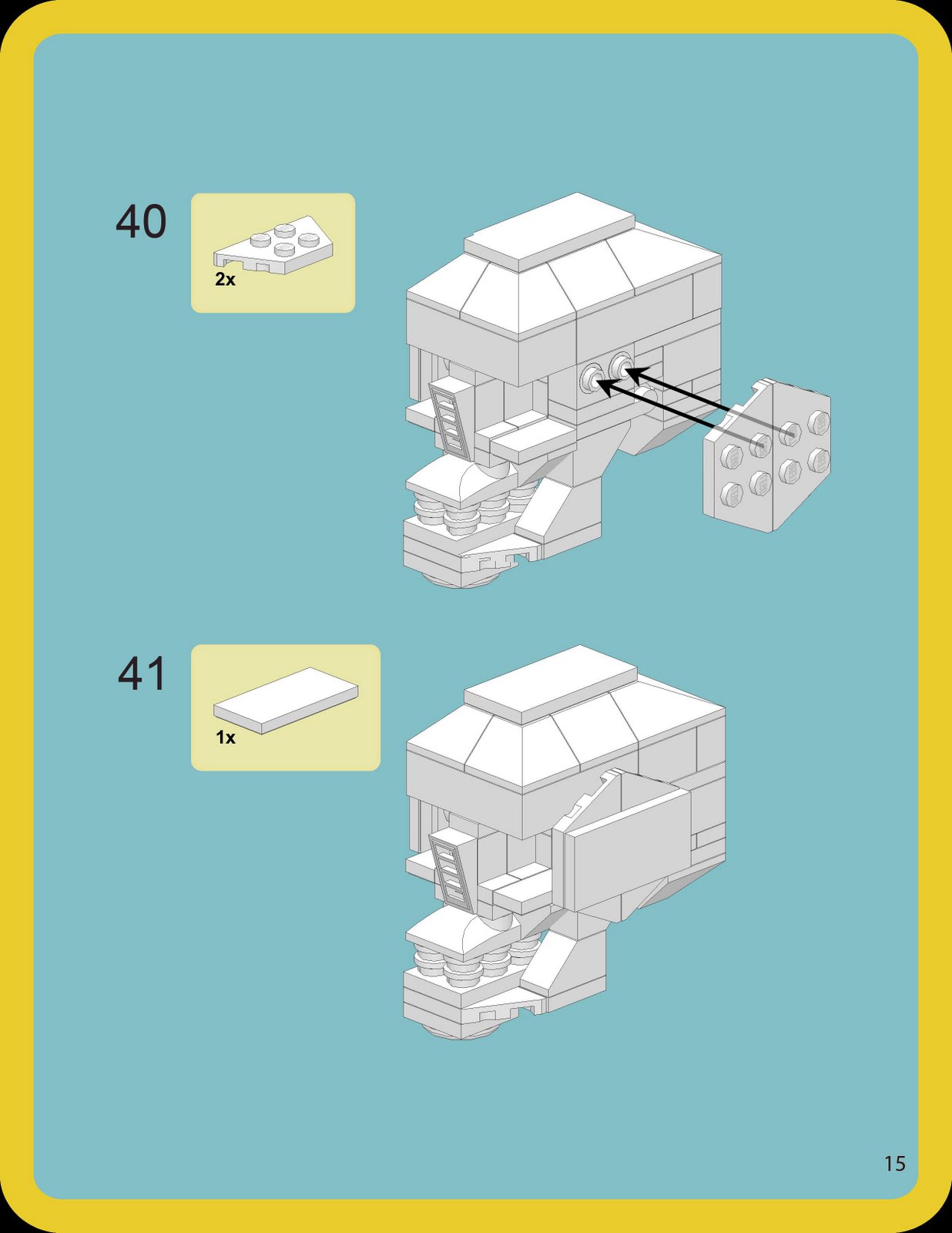 40

2x

41

1x

15