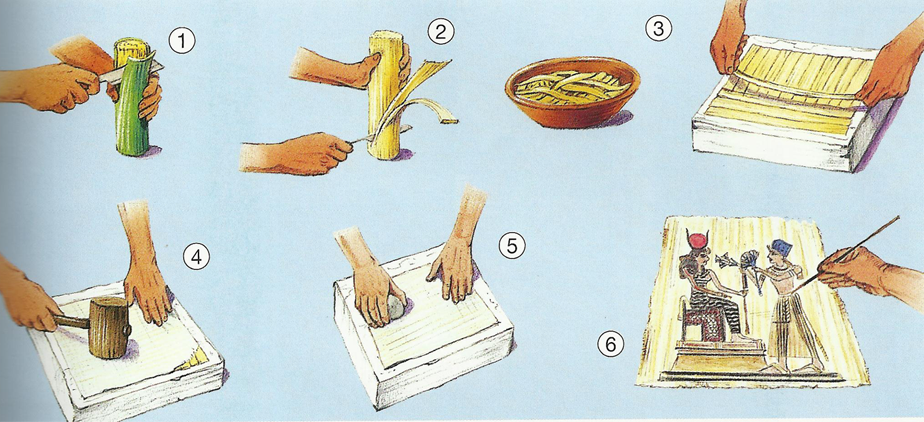 1
2
3
4
5
6