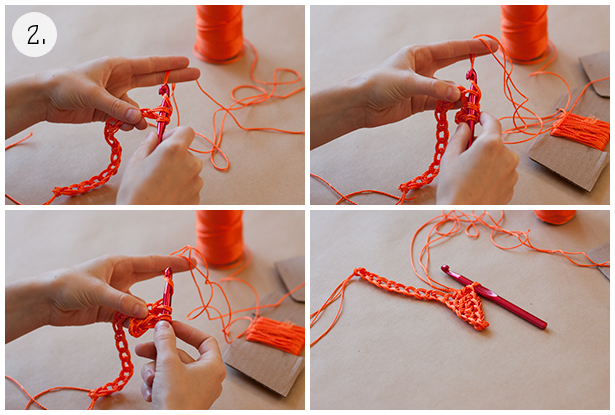 2.