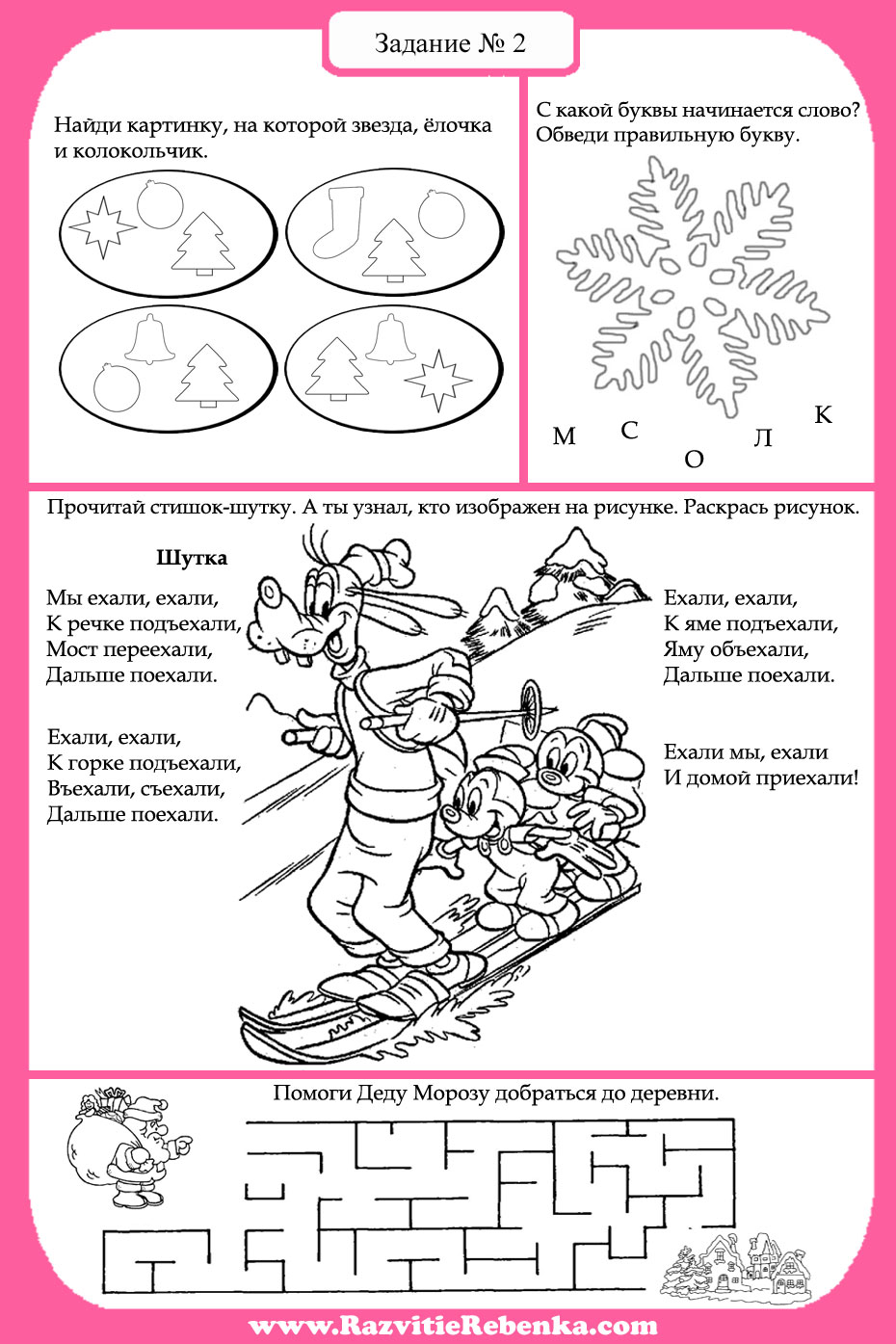 Задание № 2

Найди картинку, на которой звезда, ёлочка и колокольчик.

С какой буквы начинается слово? Обведи правильную букву.

М С О Л К

Прочитай стишок-шутку. А ты узнал, кто изображен на рисунке. Раскрась рисунок.

Шутка

Мы ехали, ехали,
К речке подъехали,
Мост переехали,
Дальше поехали.

Ехали, ехали,
К горке подъехали,
Въехали, съехали,
Дальше поехали.

Ехали, ехали,
К яме подъехали,
Яму объехали,
Дальше поехали.

Ехали мы, ехали
И домой приехали!

Помоги Деду Морозу добраться до деревни.

www.RazvitieRebenka.com