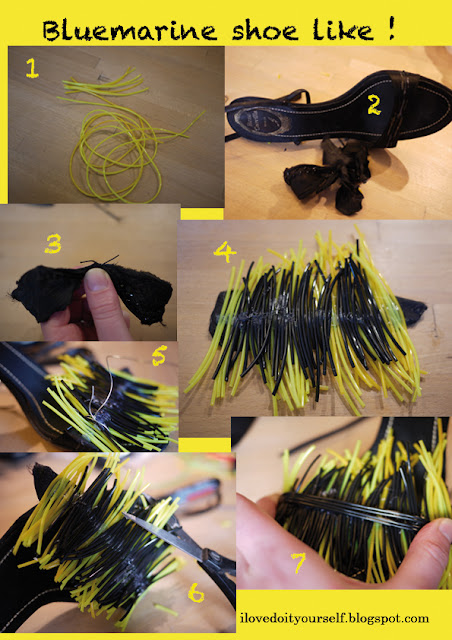 Bluemarine shoe like !

1

2

3

4

5

6

7

ilovedoityourself.blogspot.com