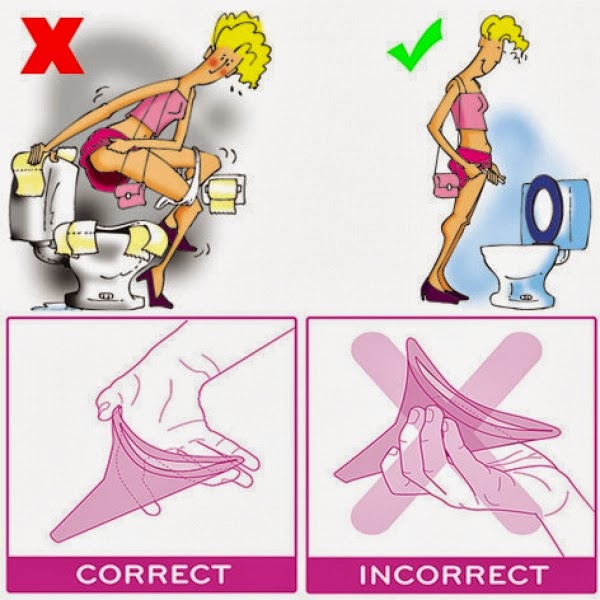 CORRECT

INCORRECT