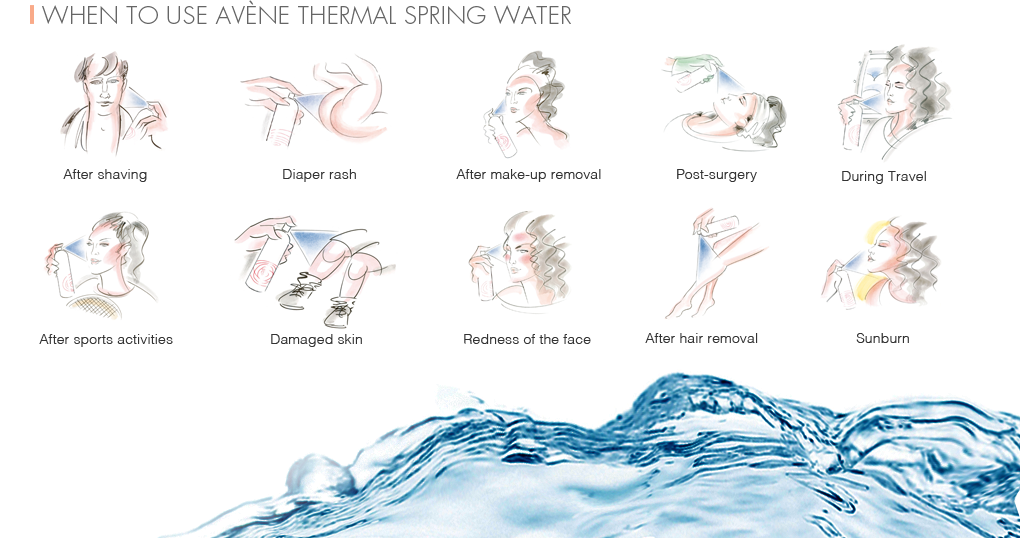 WHEN TO USE AVÈNE THERMAL SPRING WATER

After shaving

Diaper rash

After make-up removal

Post-surgery

During Travel

After sports activities

Damaged skin

Redness of the face

After hair removal

Sunburn