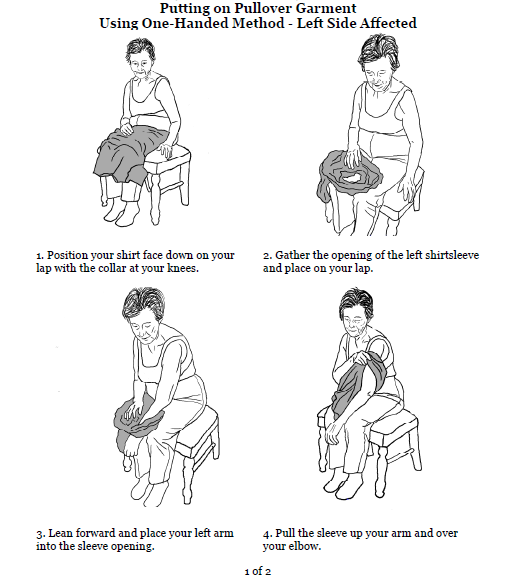 Putting on Pullover Garment
Using One-Handed Method - Left Side Affected

1. Position your shirt face down on your lap with the collar at your knees.

2. Gather the opening of the left shirtsleeve and place on your lap.

3. Lean forward and place your left arm into the sleeve opening.

4. Pull the sleeve up your arm and over your elbow.

1 of 2