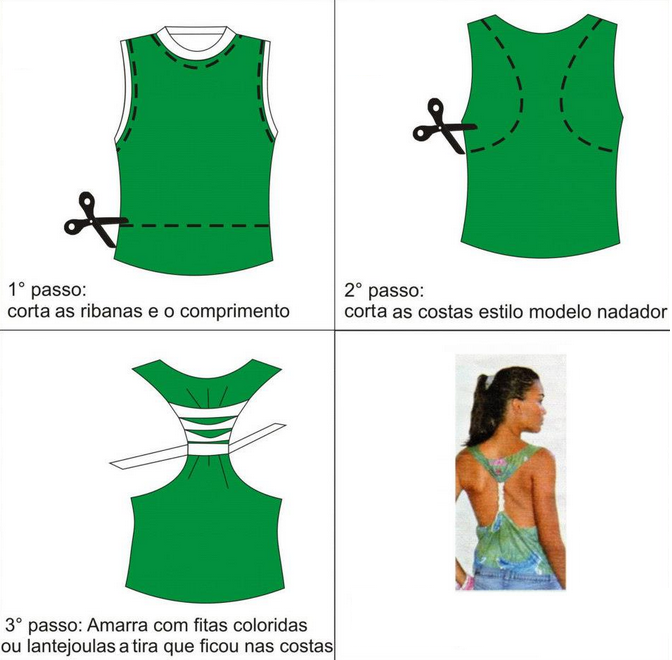 1° passo:
corta as ribanas e o comprimento

2° passo:
corta as costas estilo modelo nadador

3° passo: Amarra com fitas coloridas ou lantejoulas a tira que ficou nas costas