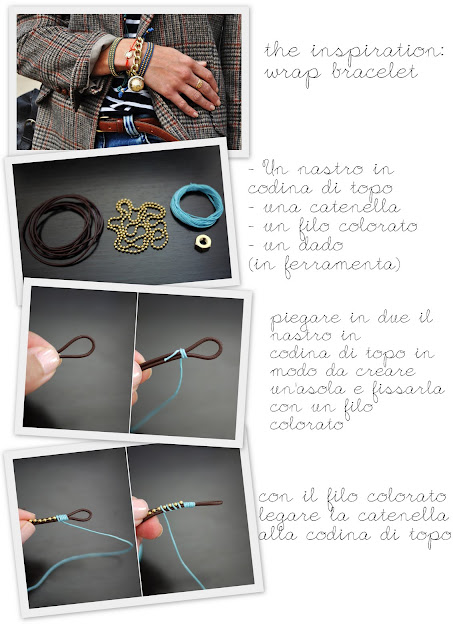 the inspiration:
wrap bracelet

- Un nastro in codina di topo
- una catenella
- un filo colorato
- un dado
(in ferramenta)

piegare in due il nastro in codina di topo in modo da creare un'asola e fissarla con un filo colorato

con il filo colorato legare la catenella alla codina di topo