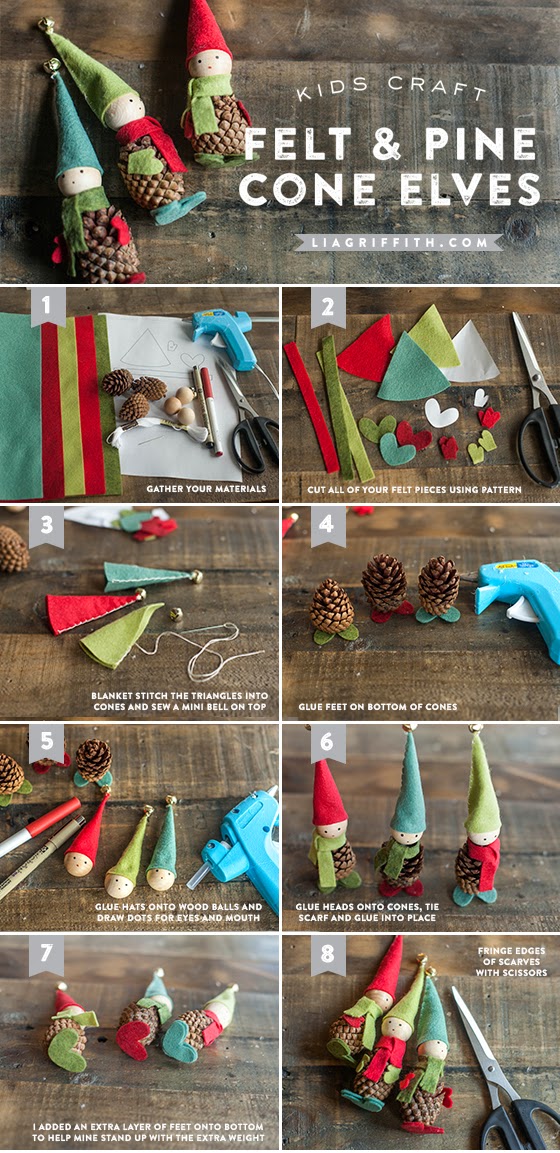 KIDS CRAFT

FELT & PINE CONE ELVES

LIAGRIFFITH.COM

1

GATHER YOUR MATERIALS

2

CUT ALL OF YOUR FELT PIECES USING PATTERN

3

BLANKET STITCH THE TRIANGLES INTO CONES AND SEW A MINI BELL ON TOP

4

GLUE FEET ON BOTTOM OF CONES

5

GLUE HATS ONTO WOOD BALLS AND DRAW DOTS FOR EYES AND MOUTH

6

GLUE HEADS ONTO CONES, TIE SCARF AND GLUE INTO PLACE

7

I ADDED AN EXTRA LAYER OF FEET ONTO BOTTOM TO HELP MINE STAND UP WITH THE EXTRA WEIGHT

8

FRINGE EDGES OF SCARVES WITH SCISSORS