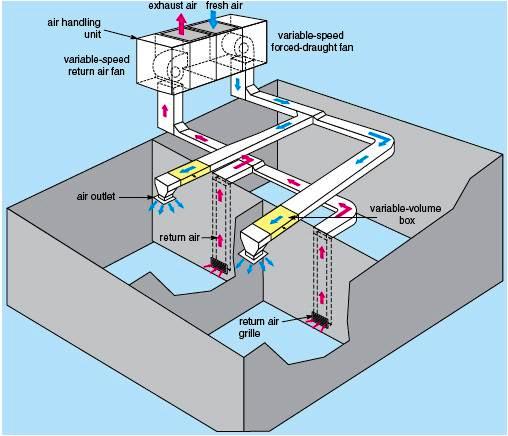 exhaust air
fresh air
air handling unit
variable-speed forced-draught fan
variable-speed return air fan
air outlet
variable-volume box
return air
return air grille