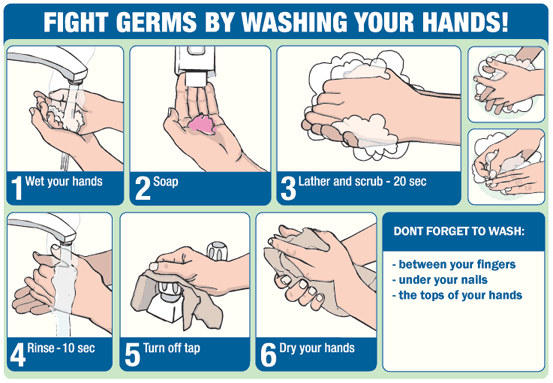 FIGHT GERMS BY WASHING YOUR HANDS!

1 Wet your hands

2 Soap

3 Lather and scrub - 20 sec

4 Rinse - 10 sec

5 Turn off tap

6 Dry your hands

DONT FORGET TO WASH:

- between your fingers
- under your nails
- the tops of your hands