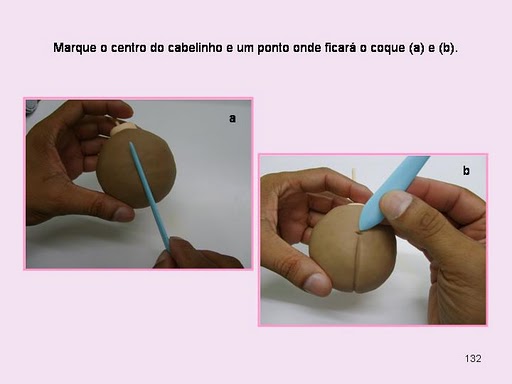 Marque o centro do cabelinho e um ponto onde ficará o coque (a) e (b).

a

b

132