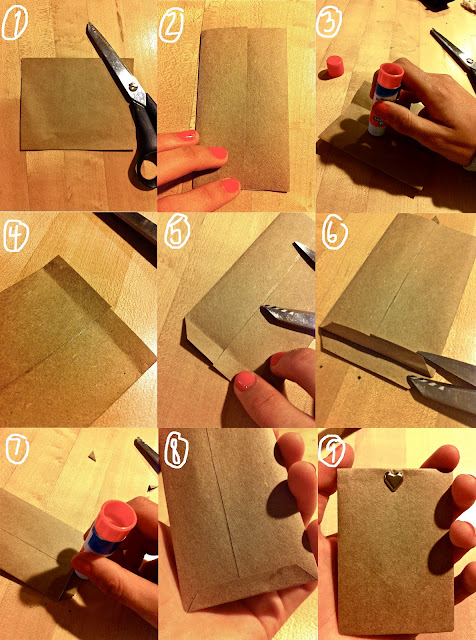 1
2
3
4
5
6
7
8
9