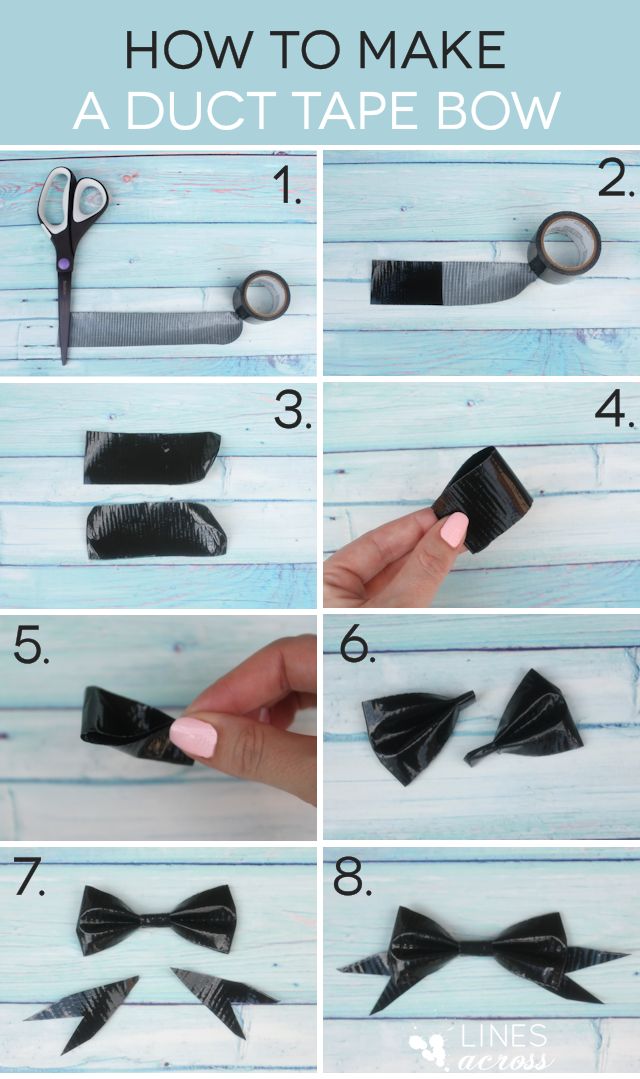 HOW TO MAKE
A DUCT TAPE BOW

1.

2.

3.

4.

5.

6.

7.

8.

LINES across