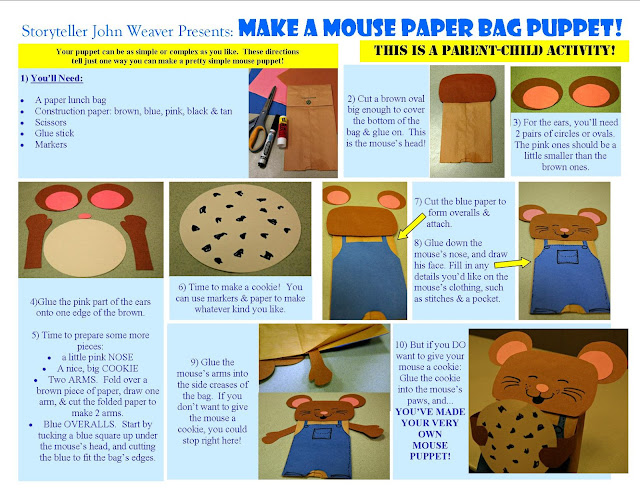 Storyteller John Weaver Presents: MAKE A MOUSE PAPER BAG PUPPET!

Your puppet can be as simple or complex as you like. These directions tell just one way you can make a pretty simple mouse puppet!

THIS IS A PARENT-CHILD ACTIVITY!

1) You'll Need:

- A paper lunch bag
- Construction paper: brown, blue, pink, black & tan
- Scissors
- Glue stick
- Markers

2) Cut a brown oval big enough to cover the bottom of the bag & glue on. This is the mouse's head!

3) For the ears, you'll need 2 pairs of circles or ovals. The pink ones should be a little smaller than the brown ones.

4)Glue the pink part of the ears onto one edge of the brown.

5) Time to prepare some more pieces:
- a little pink NOSE
- A nice, big COOKIE
- Two ARMS. Fold over a brown piece of paper, draw one arm, & cut the folded paper to make 2 arms.
- Blue OVERALLS. Start by tucking a blue square up under the mouse's head, and cutting the blue to fit the bag's edges.

6) Time to make a cookie! You can use markers & paper to make whatever kind you like.

7) Cut the blue paper to form overalls & attach.

8) Glue down the mouse's nose, and draw his face. Fill in any details you'd like on the mouse's clothing, such as stitches & a pocket.

9) Glue the mouse's arms into the side creases of the bag. If you don't want to give the mouse a cookie, you could stop right here!

10) But if you DO want to give your mouse a cookie: Glue the cookie into the mouse's paws, and...
YOU'VE MADE YOUR VERY OWN MOUSE PUPPET!