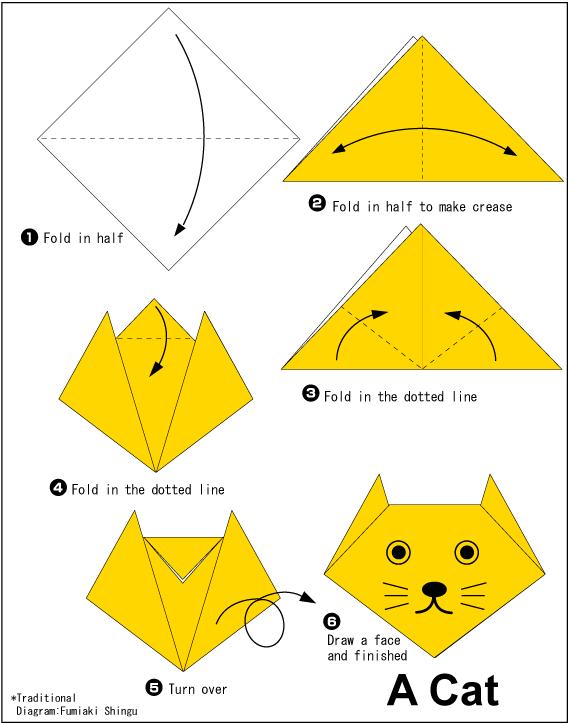 ❶ Fold in half

❷ Fold in half to make crease

❸ Fold in the dotted line

❹ Fold in the dotted line

❺ Turn over

❻ Draw a face and finished

*Traditional
Diagram:Fumiaki Shingu

A Cat