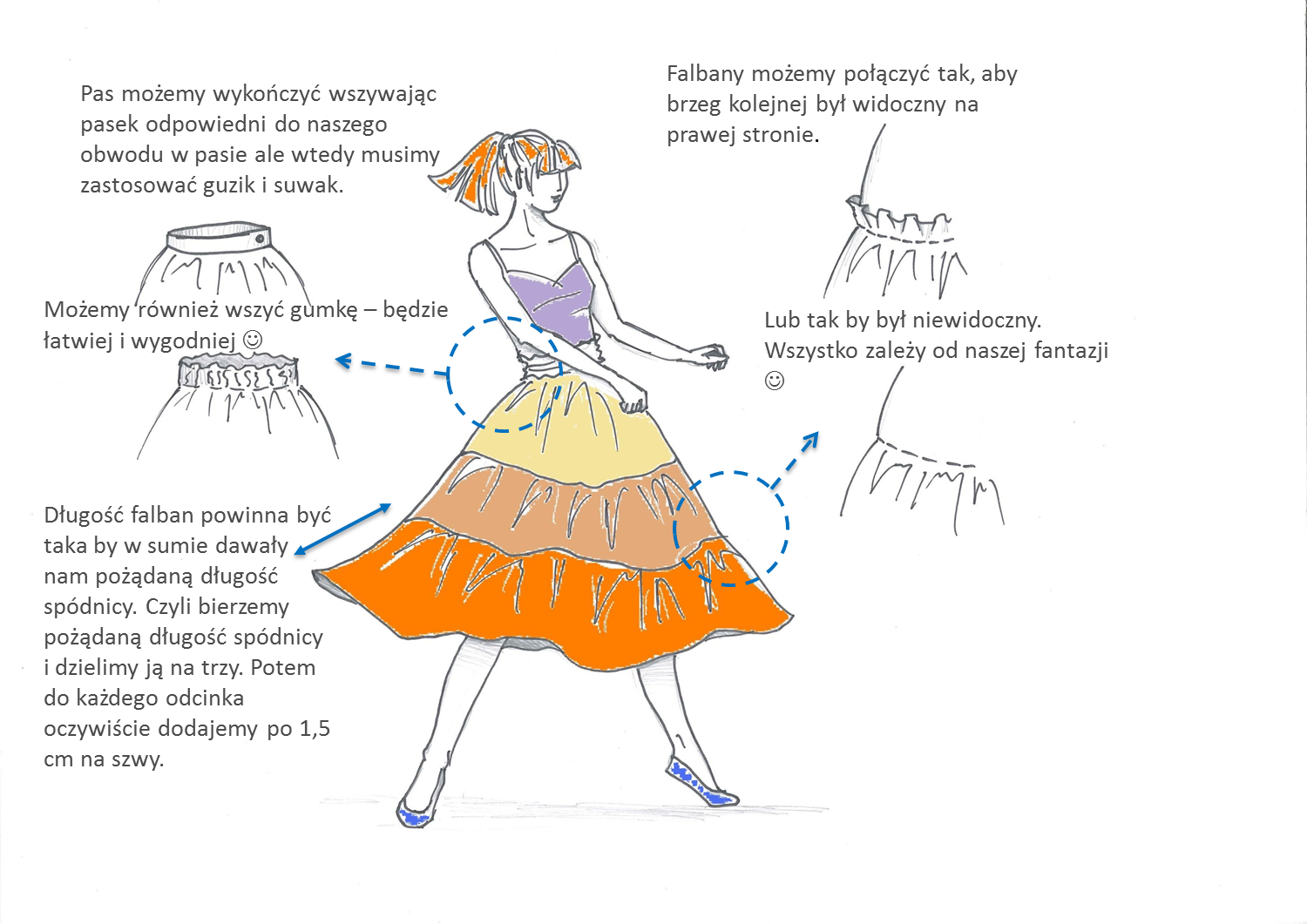 Pas możemy wykończyć wszywając pasek odpowiedni do naszego obwodu w pasie ale wtedy musimy zastosować guzik i suwak.

Możemy również wszyć gumkę – będzie łatwiej i wygodniej ☺

Długość falban powinna być taka by w sumie dawały nam pożądaną długość spódnicy. Czyli bierzemy pożądaną długość spódnicy i dzielimy ją na trzy. Potem do każdego odcinka oczywiście dodajemy po 1,5 cm na szwy.

Falbany możemy połączyć tak, aby brzeg kolejnej był widoczny na prawej stronie.

Lub tak by był niewidoczny. Wszystko zależy od naszej fantazji ☺