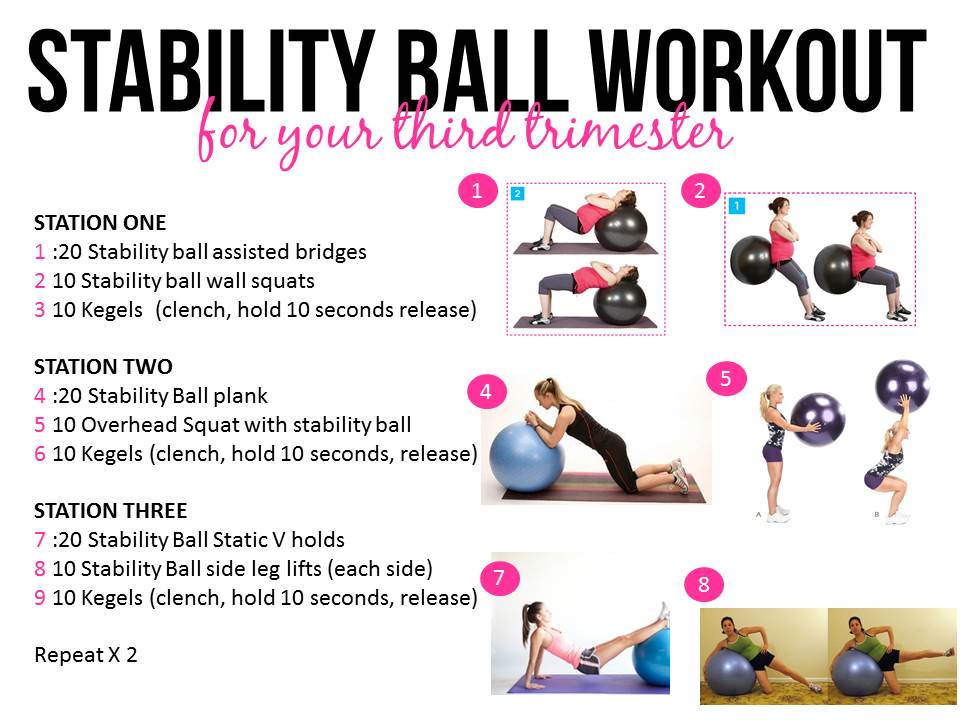 STABILITY BALL WORKOUT
for your third trimester

STATION ONE
1 :20 Stability ball assisted bridges
2 10 Stability ball wall squats
3 10 Kegels  (clench, hold 10 seconds release)

STATION TWO
4 :20 Stability Ball plank
5 10 Overhead Squat with stability ball
6 10 Kegels (clench, hold 10 seconds, release)

STATION THREE
7 :20 Stability Ball Static V holds
8 10 Stability Ball side leg lifts (each side)
9 10 Kegels (clench, hold 10 seconds, release)

Repeat X 2

1
2
2
1
4
5
A
B
7
8