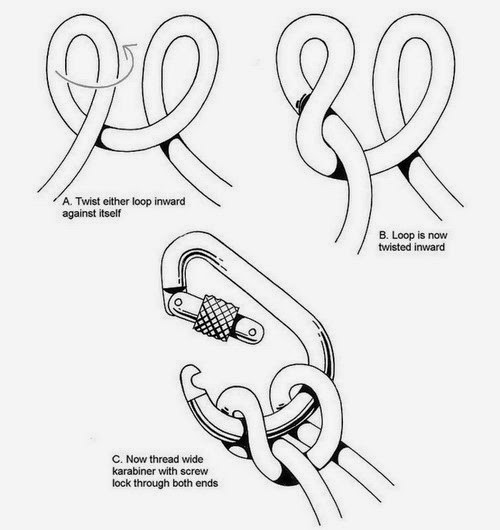 A. Twist either loop inward against itself

B. Loop is now twisted inward

C. Now thread wide karabiner with screw lock through both ends