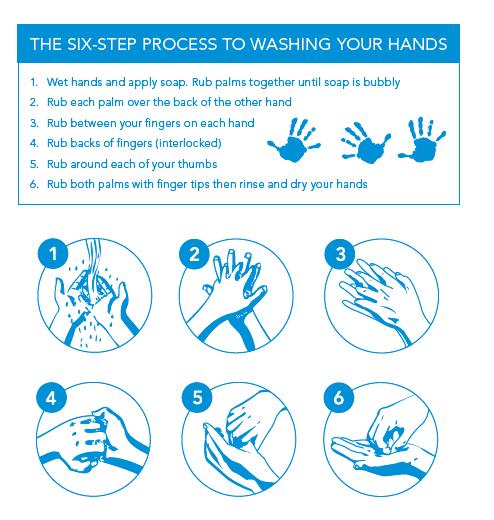 THE SIX-STEP PROCESS TO WASHING YOUR HANDS

1. Wet hands and apply soap. Rub palms together until soap is bubbly
2. Rub each palm over the back of the other hand
3. Rub between your fingers on each hand
4. Rub backs of fingers (interlocked)
5. Rub around each of your thumbs
6. Rub both palms with finger tips then rinse and dry your hands

1

2

3

4

5

6