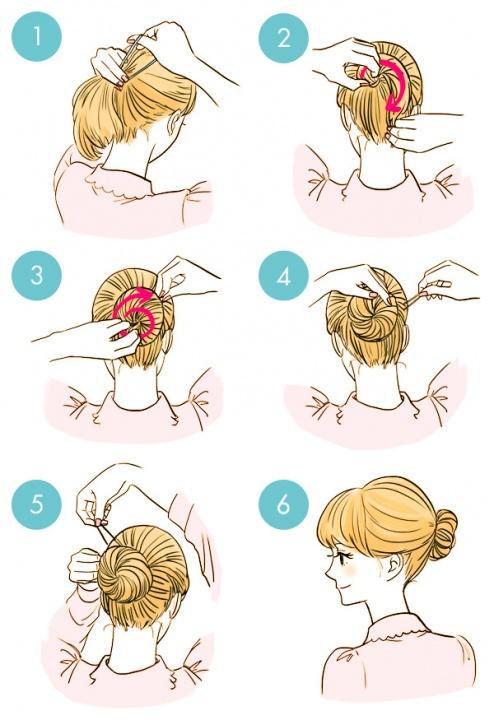 1
2
3
4
5
6