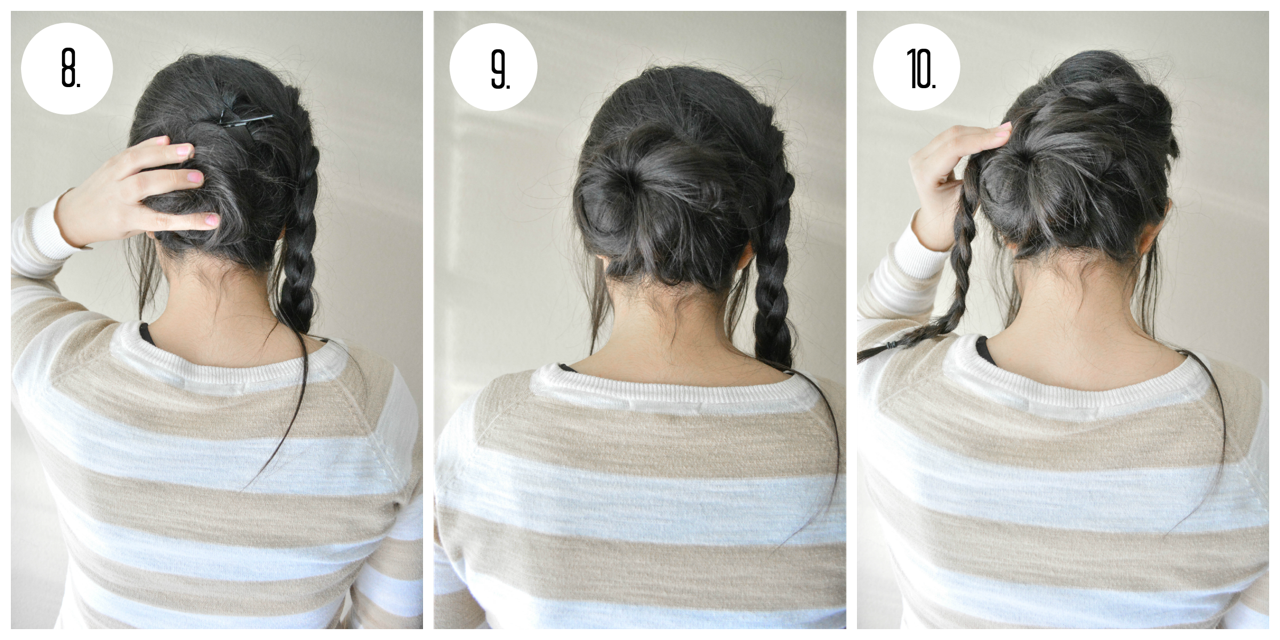 8.

9.

10.