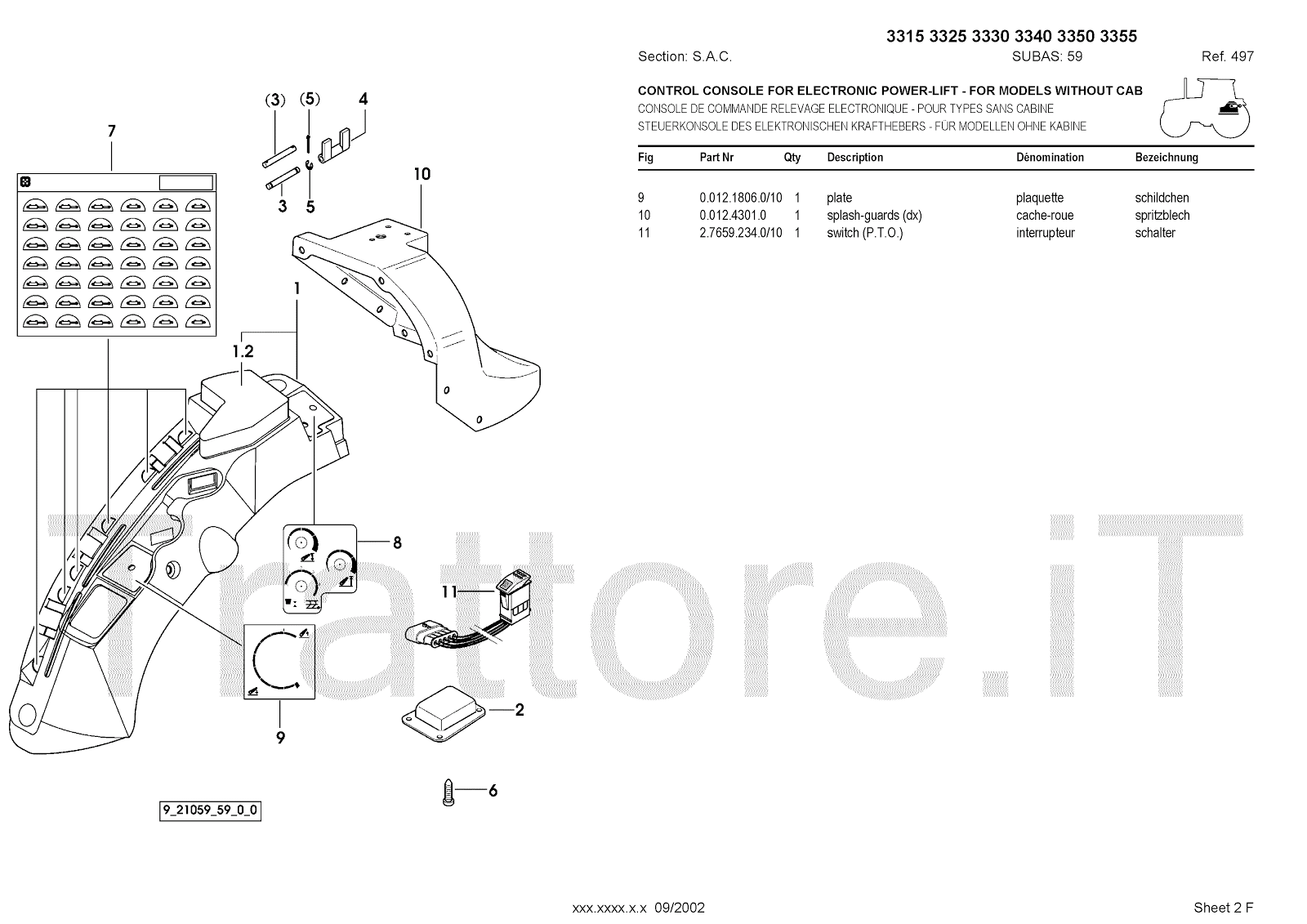 3315 3325 3330 3340 3350 3355

Section: S.A.C. SUBAS: 59 Ref. 497

CONTROL CONSOLE FOR ELECTRONIC POWER-LIFT - FOR MODELS WITHOUT CAB
CONSOLE DE COMMANDE RELEVAGE ELECTRONIQUE - POUR TYPES SANS CABINE
STEUERKONSOLE DES ELEKTRONISCHEN KRAFTHEBERS - FÜR MODELLEN OHNE KABINE

| Fig | Part Nr | Qty | Description | Dénomination | Bezeichnung |
|---|---|---|---|---|---|
| 9 | 0.012.1806.0/10 | 1 | plate | plaquette | schildchen |
| 10 | 0.012.4301.0 | 1 | splash-guards (dx) | cache-roue | spritzblech |
| 11 | 2.7659.234.0/10 | 1 | switch (P.T.O.) | interrupteur | schalter |

(3) (5) 4
7
3 5
10
1
1.2
8
11
2
9
6
9_21059_59_0_0

Trattore.iT

xxx.xxxx.x.x 09/2002 Sheet 2 F