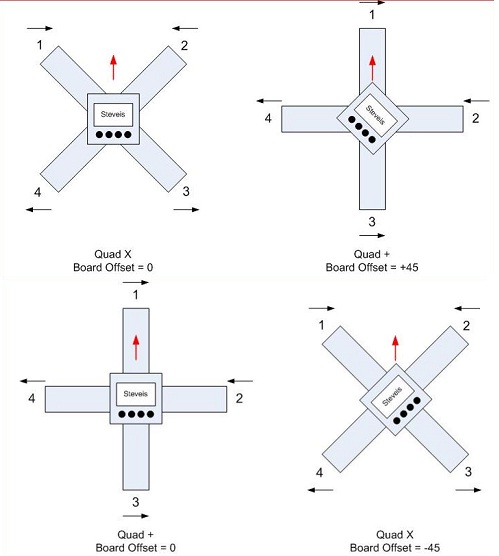 1
2
Steveis
4
3
Quad X
Board Offset = 0

1
4
Steveis
2
3
Quad +
Board Offset = +45

1
4
Steveis
2
3
Quad +
Board Offset = 0

1
2
Steveis
4
3
Quad X
Board Offset = -45