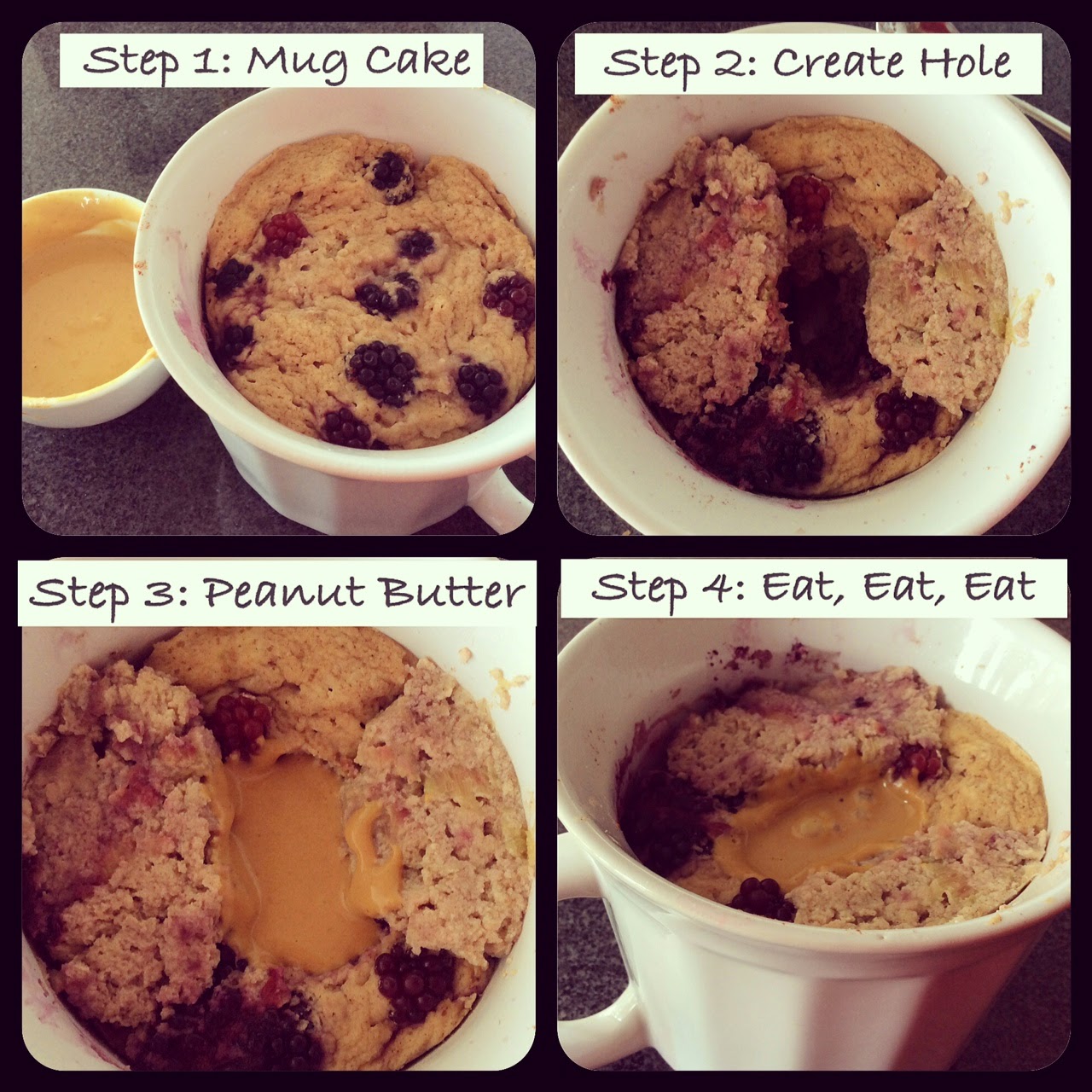 Step 1: Mug Cake

Step 2: Create Hole

Step 3: Peanut Butter

Step 4: Eat, Eat, Eat