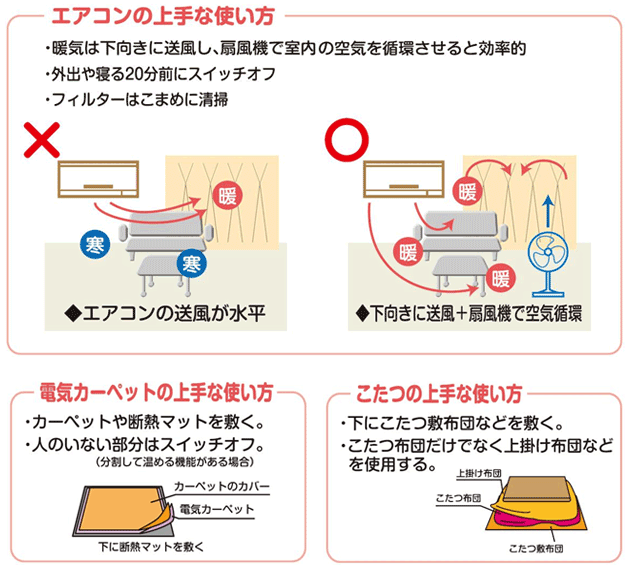 エアコンの上手な使い方

・暖気は下向きに送風し、扇風機で室内の空気を循環させると効率的
・外出や寝る20分前にスイッチオフ
・フィルターはこまめに清掃

×

暖

寒

寒

◆エアコンの送風が水平

○

暖

暖

暖

◆下向きに送風＋扇風機で空気循環

電気カーペットの上手な使い方

・カーペットや断熱マットを敷く。
・人のいない部分はスイッチオフ。
（分割して温める機能がある場合）

カーペットのカバー
電気カーペット
下に断熱マットを敷く

こたつの上手な使い方

・下にこたつ敷布団などを敷く。
・こたつ布団だけでなく上掛け布団などを使用する。

上掛け布団
こたつ布団
こたつ敷布団