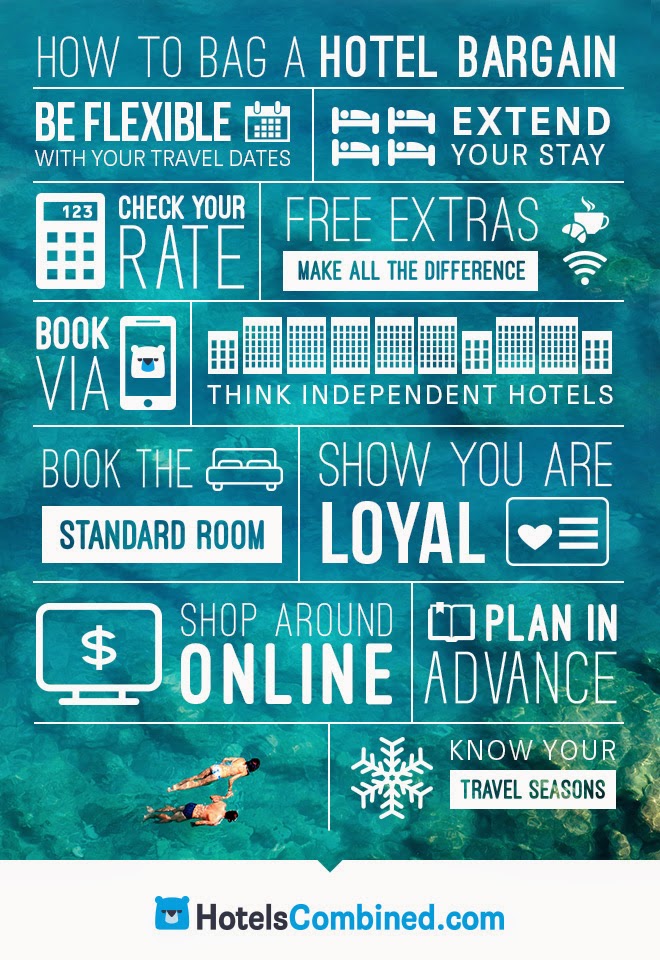 HOW TO BAG A HOTEL BARGAIN

BE FLEXIBLE
WITH YOUR TRAVEL DATES

EXTEND
YOUR STAY

123

CHECK YOUR
RATE

FREE EXTRAS
MAKE ALL THE DIFFERENCE

BOOK
VIA

THINK INDEPENDENT HOTELS

BOOK THE
STANDARD ROOM

SHOW YOU ARE
LOYAL

$

SHOP AROUND
ONLINE

PLAN IN
ADVANCE

KNOW YOUR
TRAVEL SEASONS

HotelsCombined.com