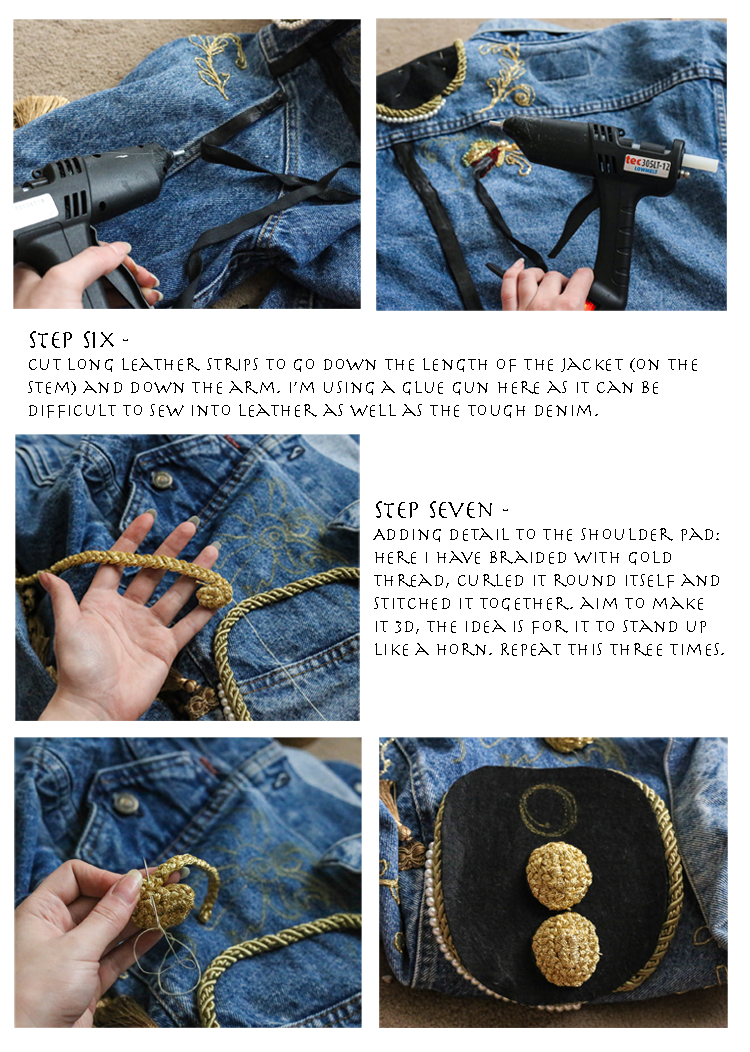 tec 305LT-12 LOWMELT

STEP SIX -
CUT LONG LEATHER STRIPS TO GO DOWN THE LENGTH OF THE JACKET (ON THE STEM) AND DOWN THE ARM. I'M USING A GLUE GUN HERE AS IT CAN BE DIFFICULT TO SEW INTO LEATHER AS WELL AS THE TOUGH DENIM.

STEP SEVEN -
ADDING DETAIL TO THE SHOULDER PAD: HERE I HAVE BRAIDED WITH GOLD THREAD, CURLED IT ROUND ITSELF AND STITCHED IT TOGETHER. AIM TO MAKE IT 3D, THE IDEA IS FOR IT TO STAND UP LIKE A HORN. REPEAT THIS THREE TIMES.