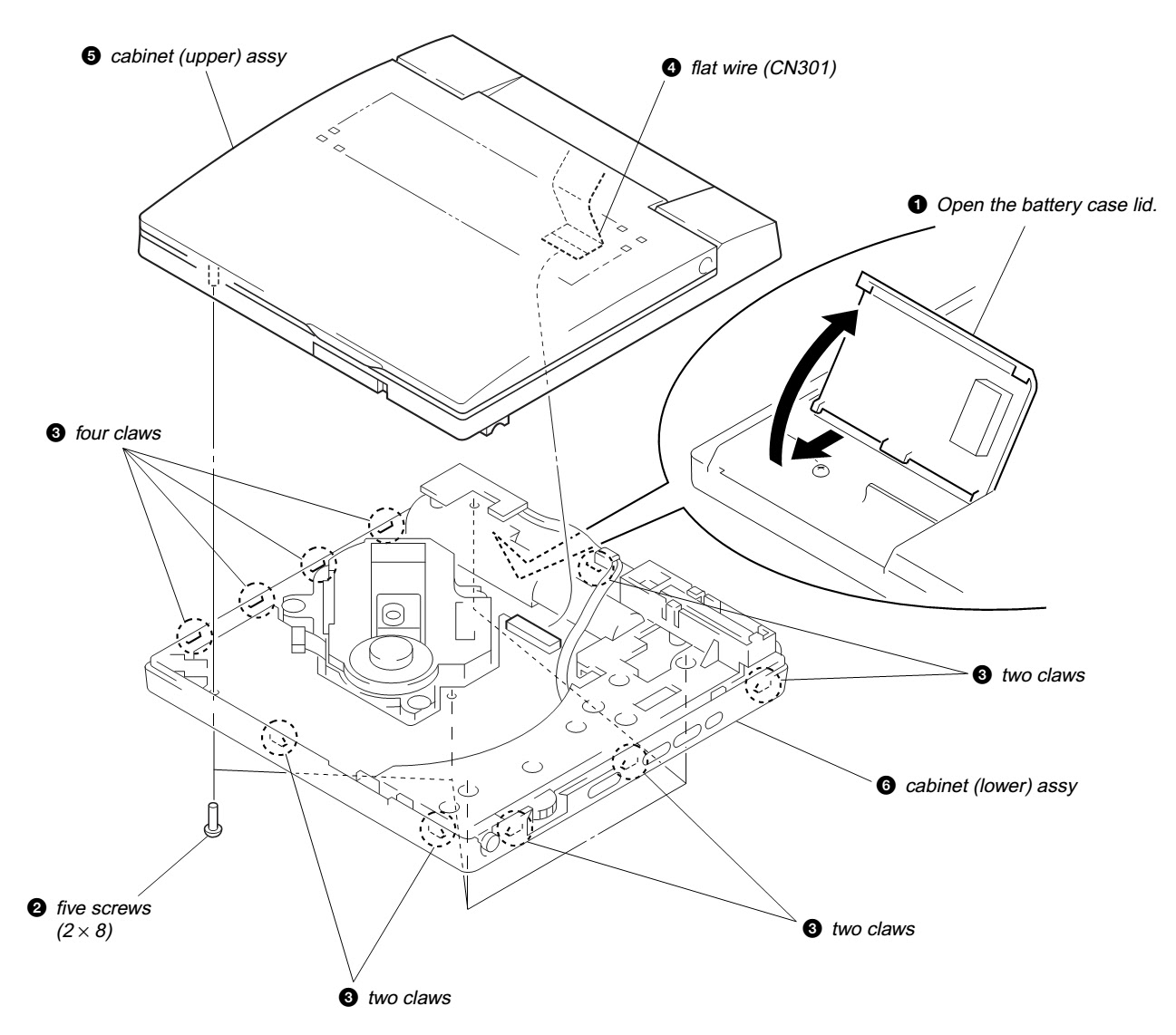 ❺ cabinet (upper) assy

❹ flat wire (CN301)

❶ Open the battery case lid.

❸ four claws

❸ two claws

❻ cabinet (lower) assy

❷ five screws ($2 \times 8$)

❸ two claws

❸ two claws