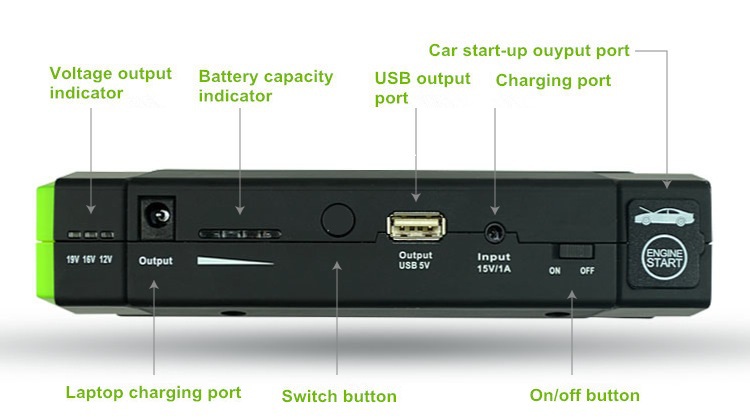 Car start-up ouyput port

Voltage output indicator

Battery capacity indicator

USB output port

Charging port

19V 16V 12V

Output

Output USB 5V

Input 15V/1A

ON OFF

ENGINE START

Laptop charging port

Switch button

On/off button