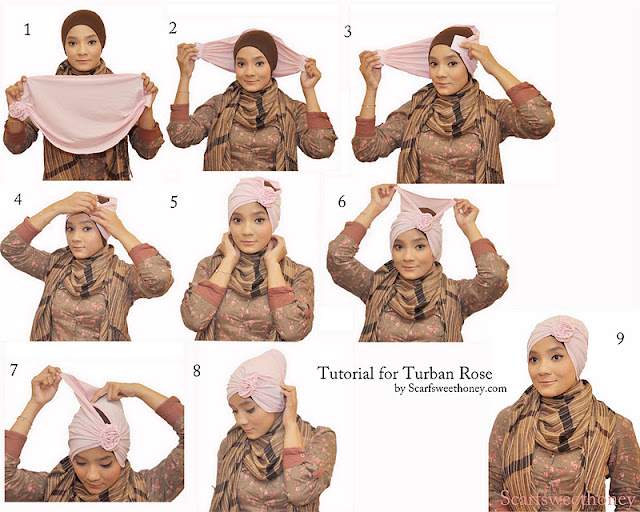 1

2

3

4

5

6

7

8

Tutorial for Turban Rose
by Scarfsweethoney.com

9

Scarfsweethoney