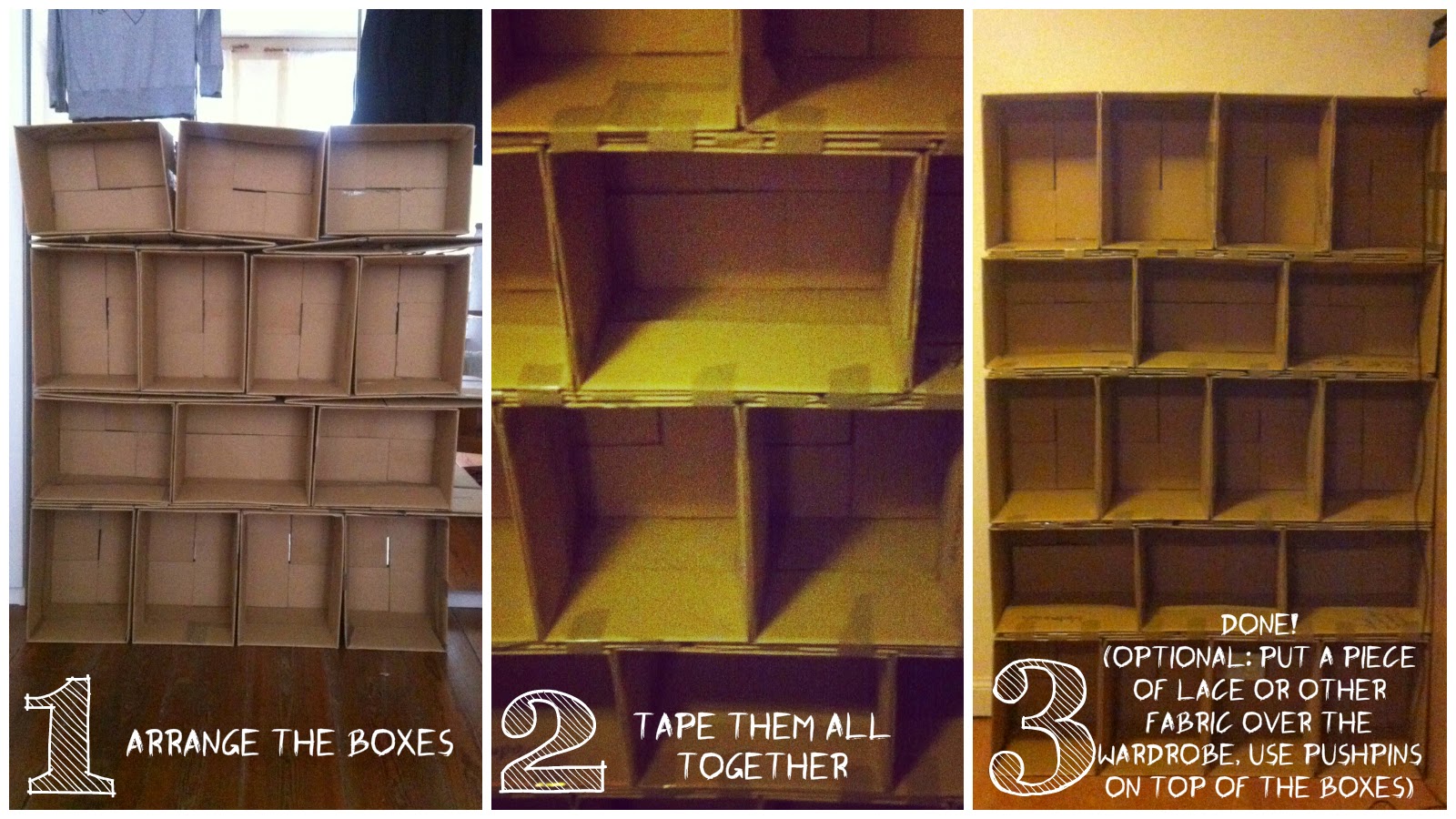 1 ARRANGE THE BOXES

2 TAPE THEM ALL TOGETHER

3 DONE! (OPTIONAL: PUT A PIECE OF LACE OR OTHER FABRIC OVER THE WARDROBE, USE PUSHPINS ON TOP OF THE BOXES)