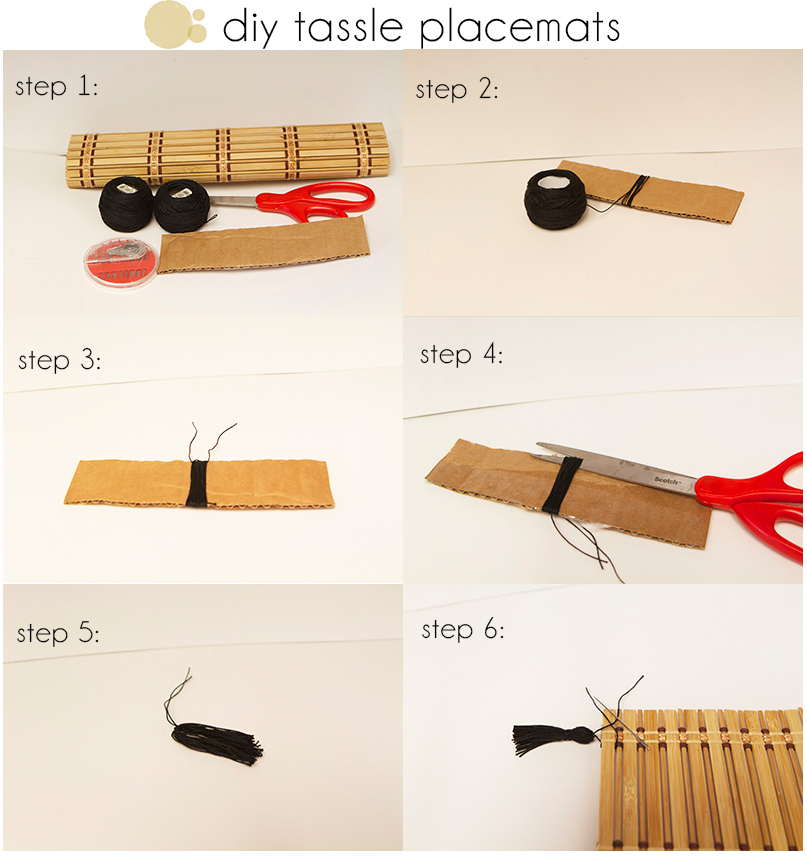 diy tassle placemats

step 1:

step 2:

step 3:

step 4:

Scotch

step 5:

step 6: